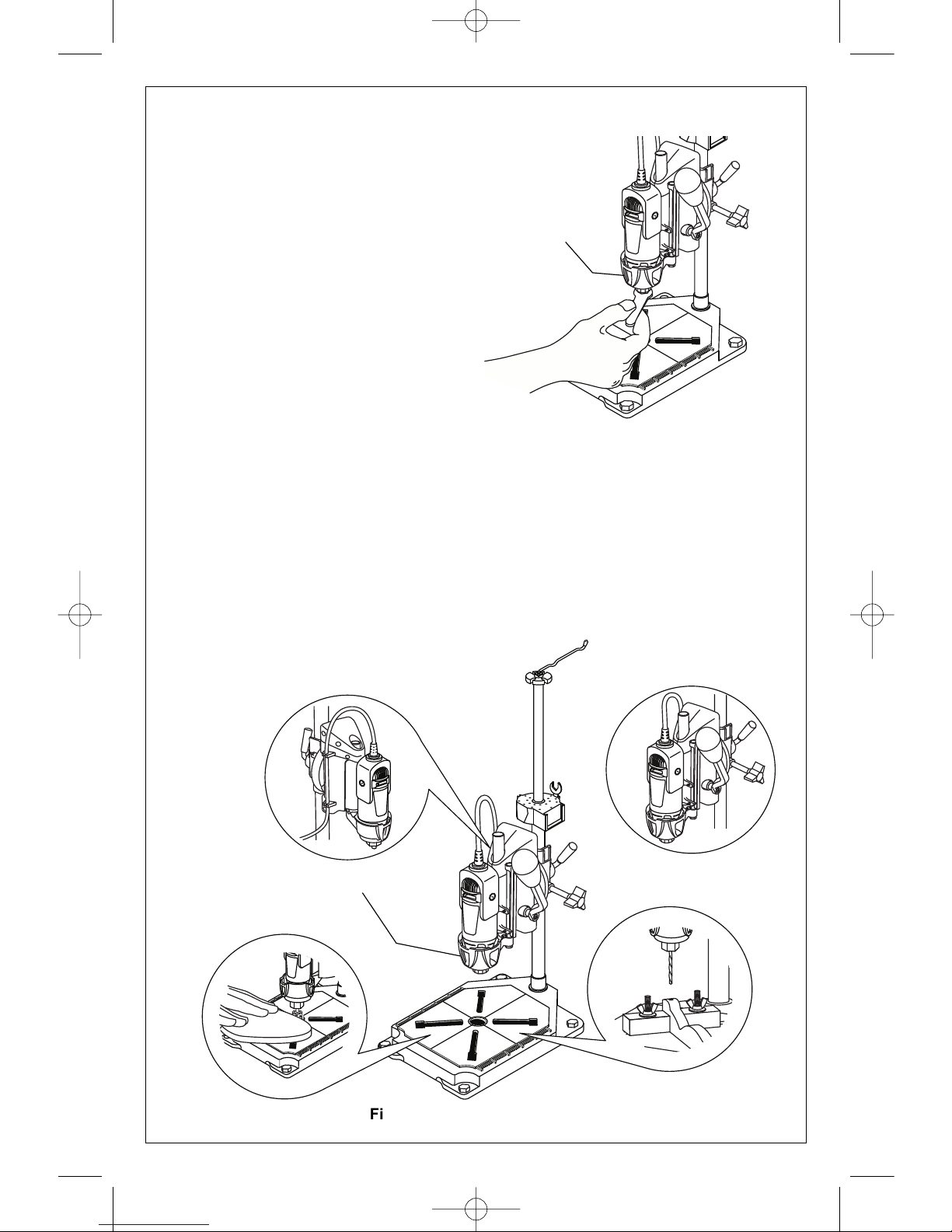 Fi