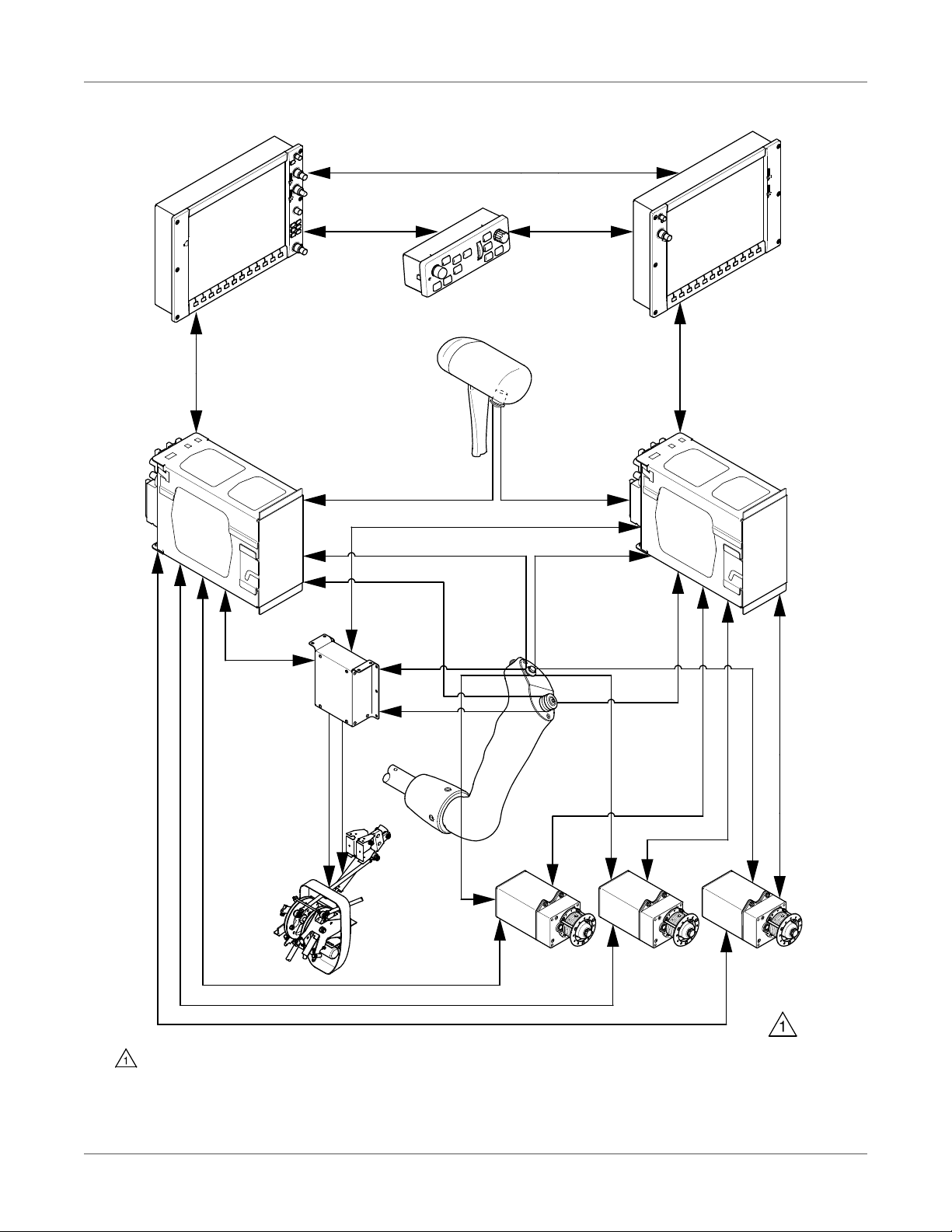 1

1