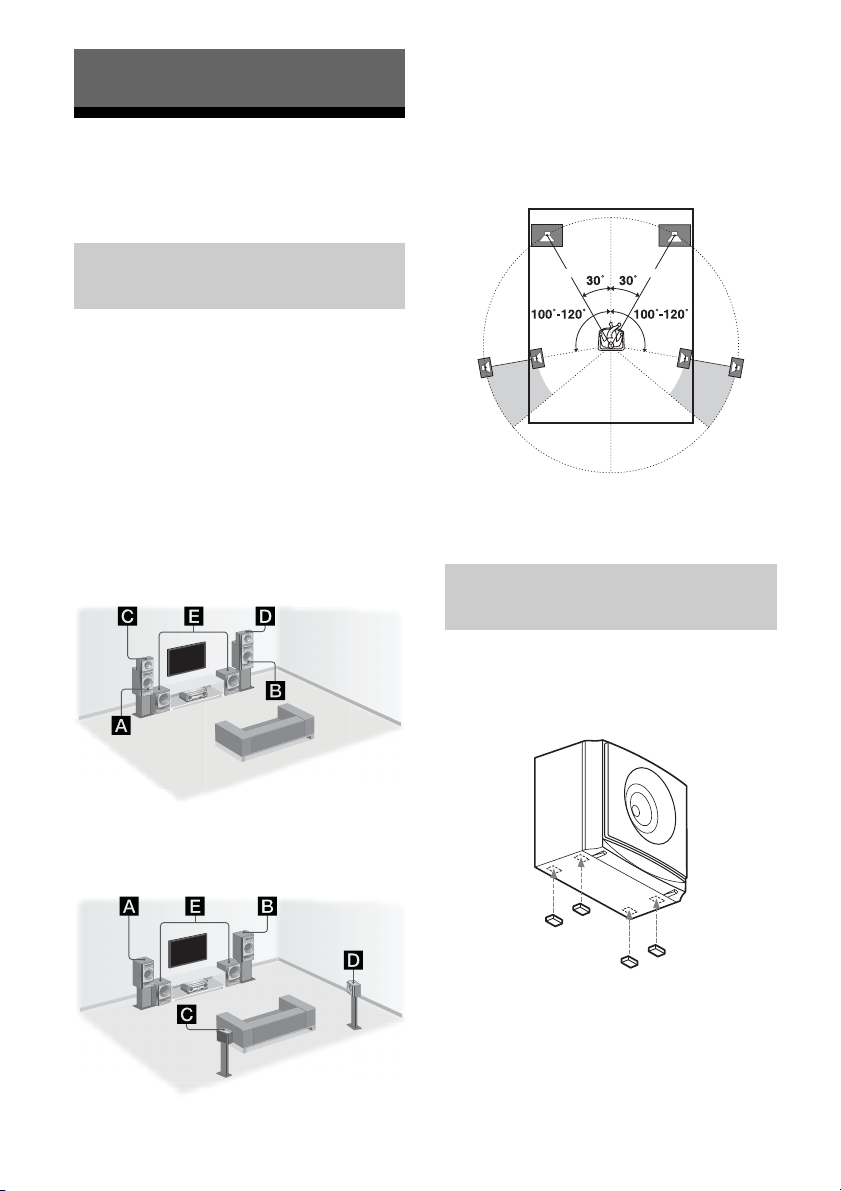 30˚ 30˚
100˚-120˚ 100˚-120˚

C E D
B
A

A E B
D
C