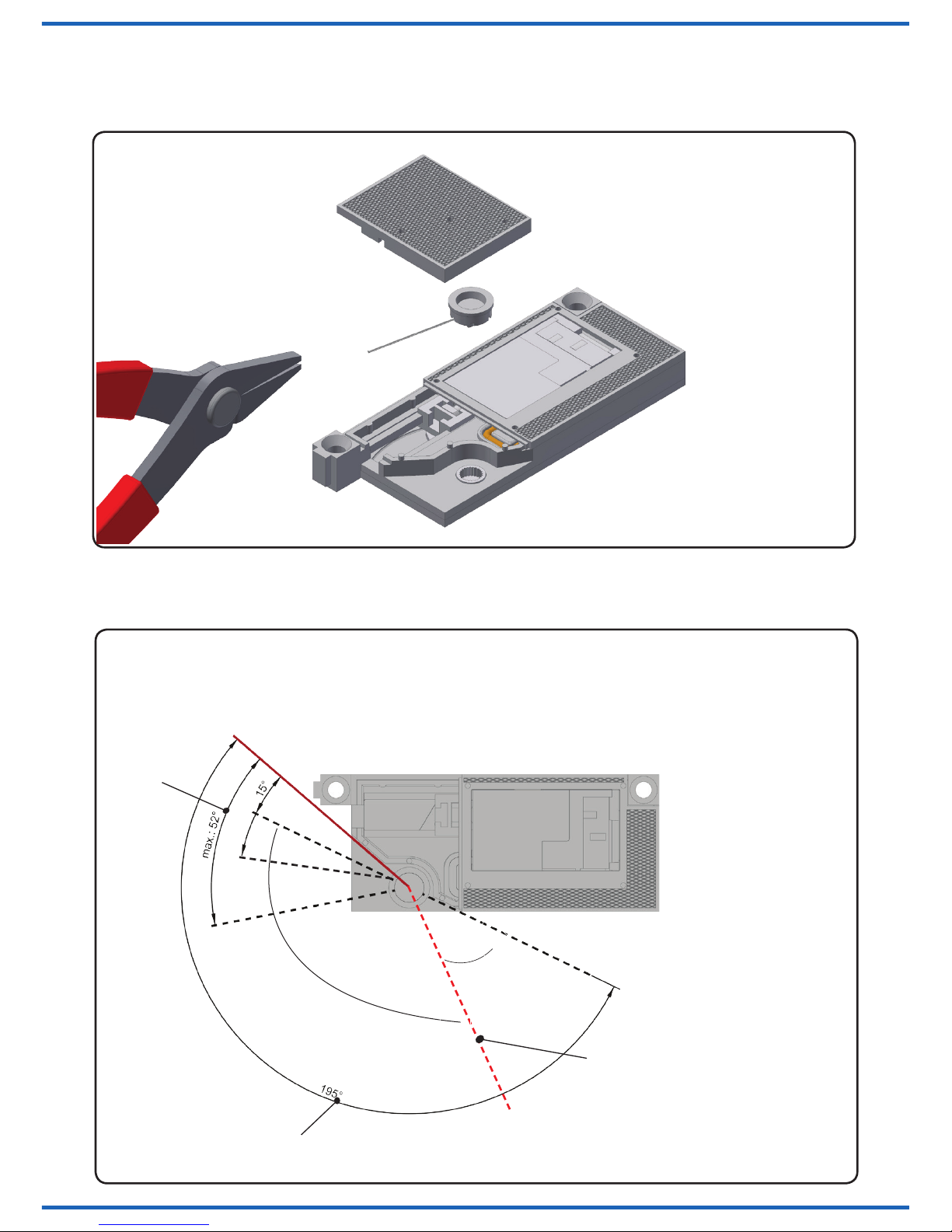 15°

max.: 52°

195°