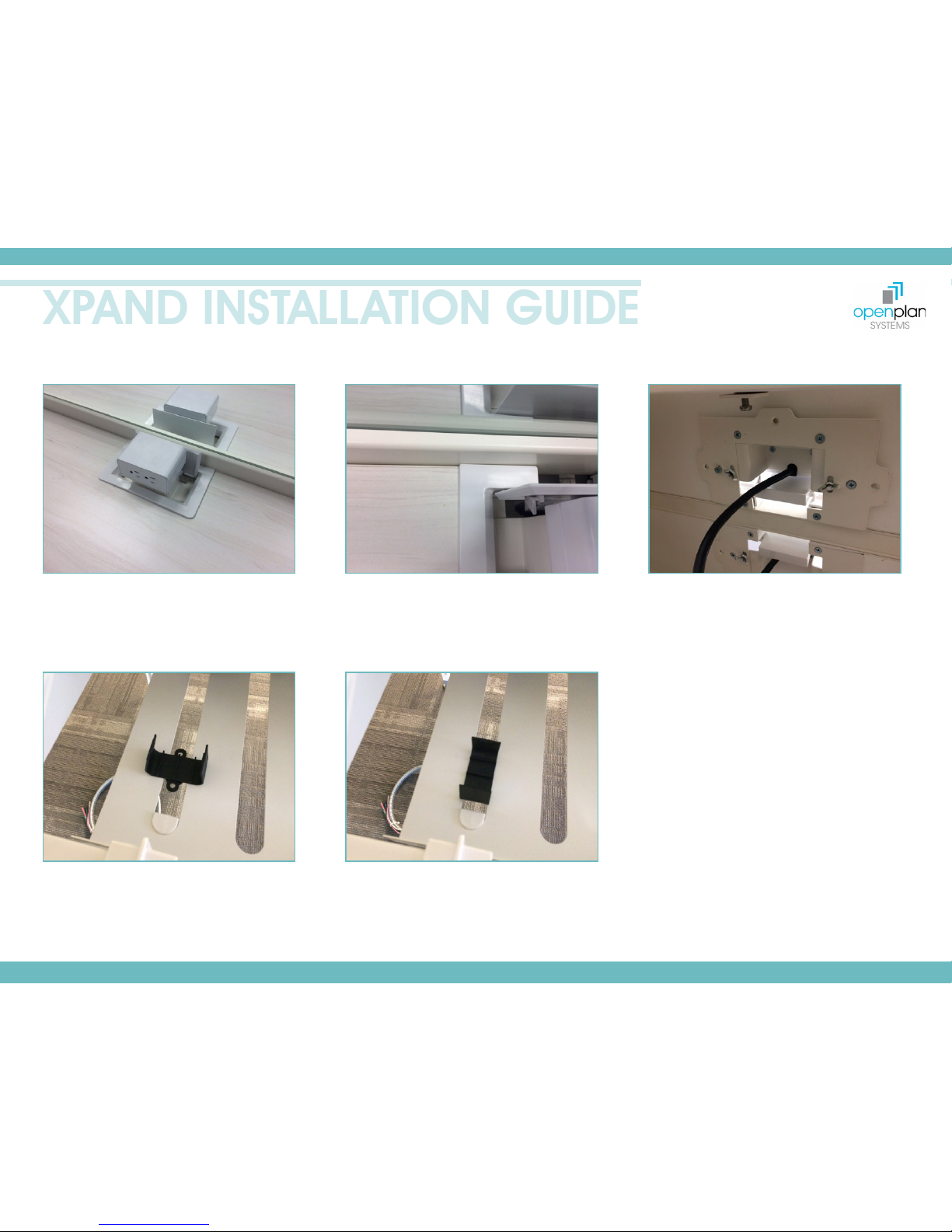 XPAND INSTALLATION GUIDE

openplan
SYSTEMS