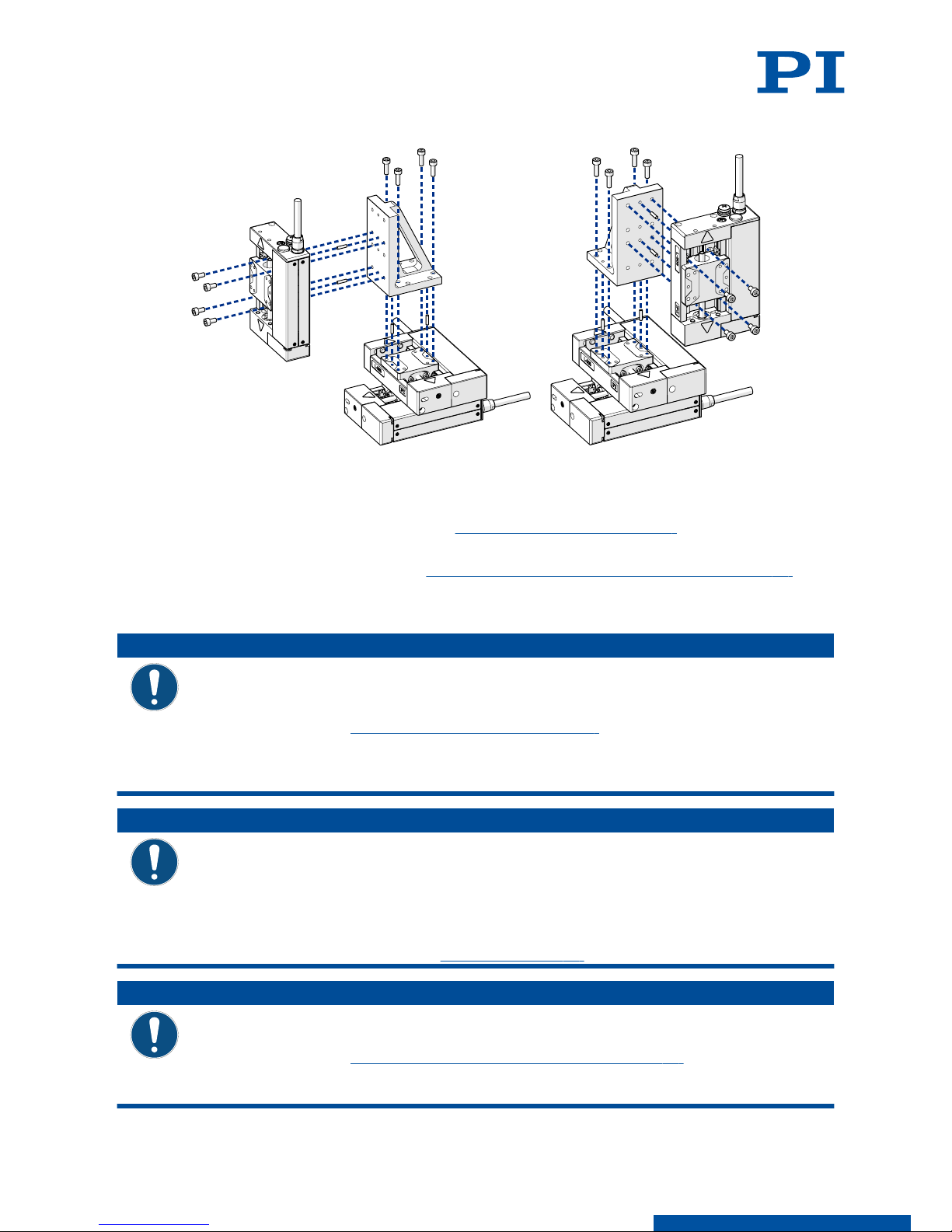 PI