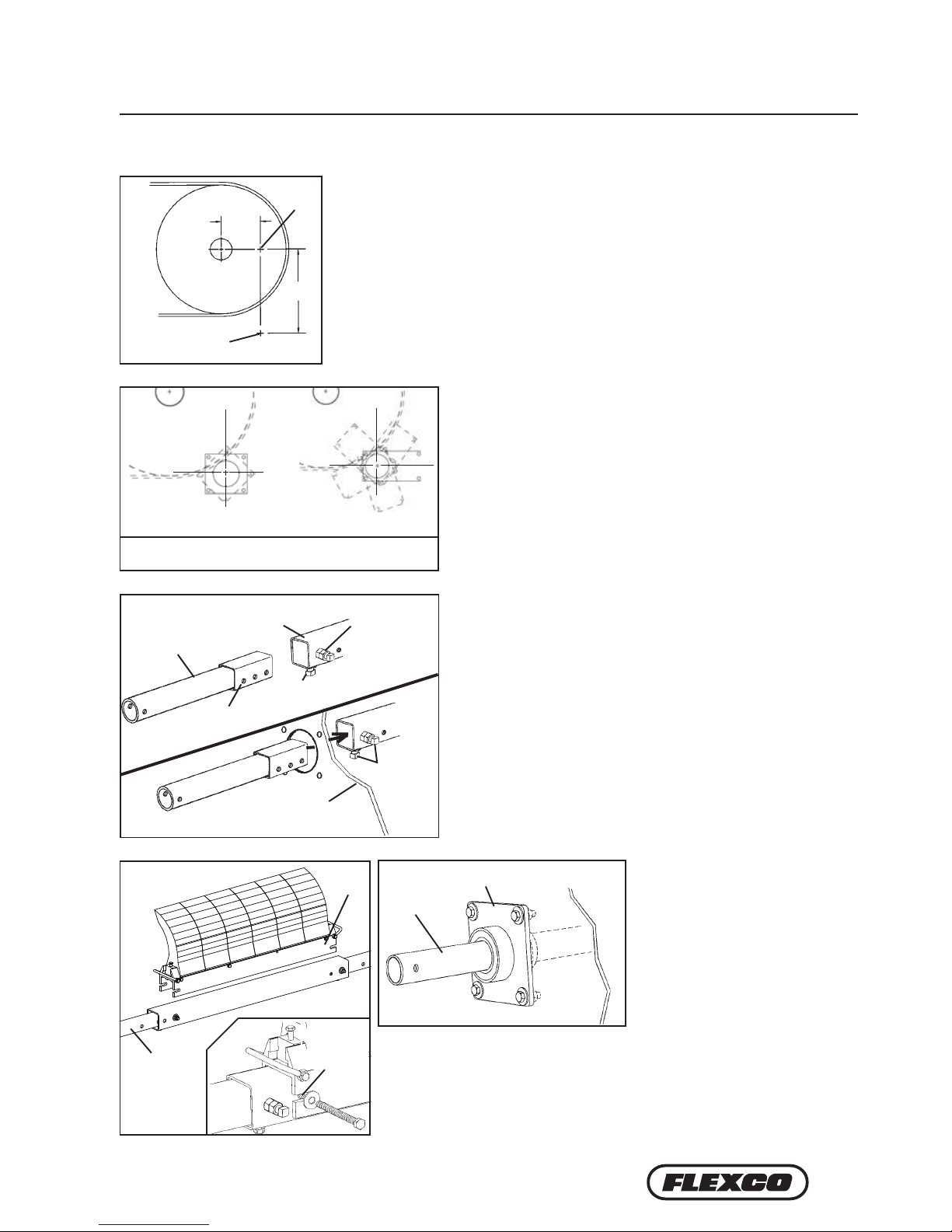 FLEXCO