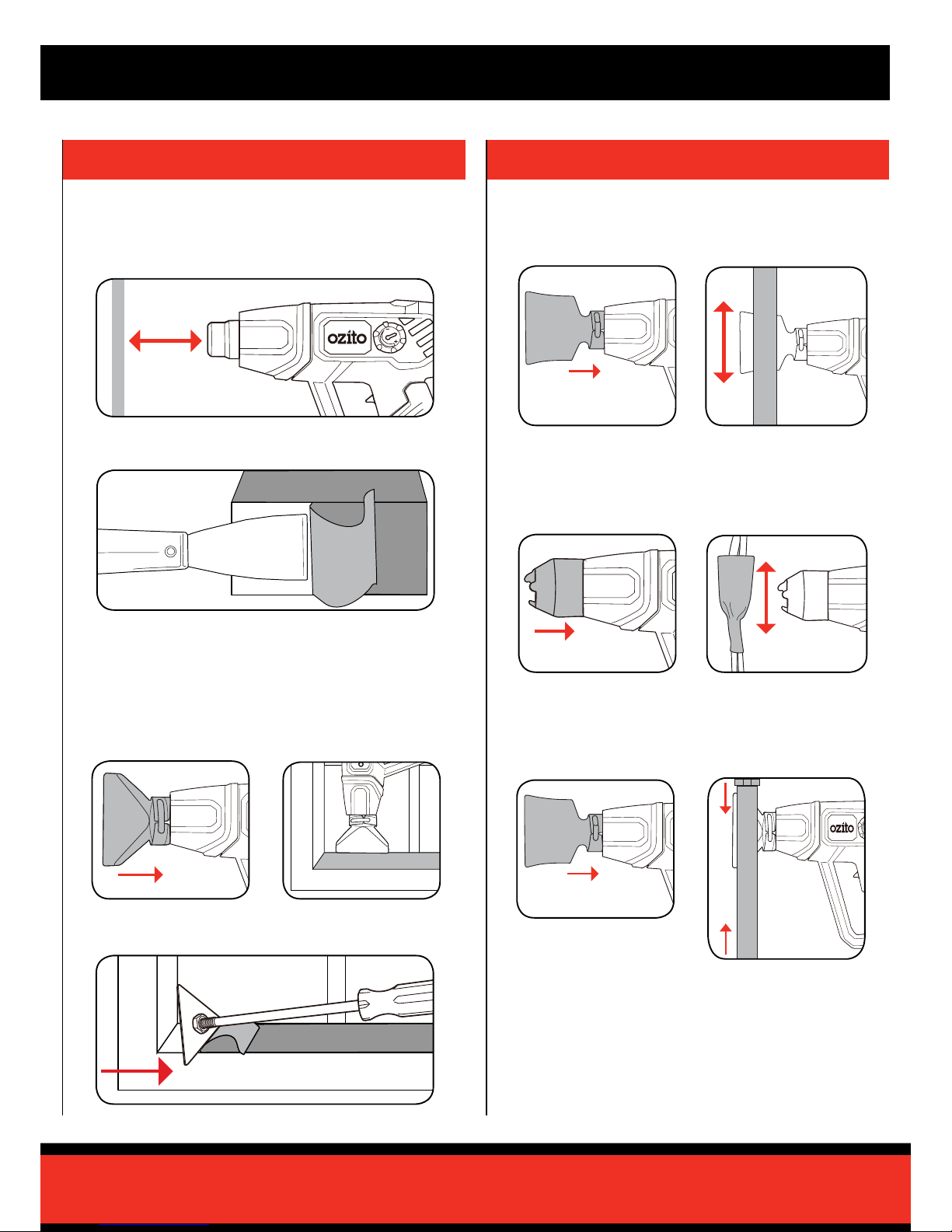 ozito

ozito