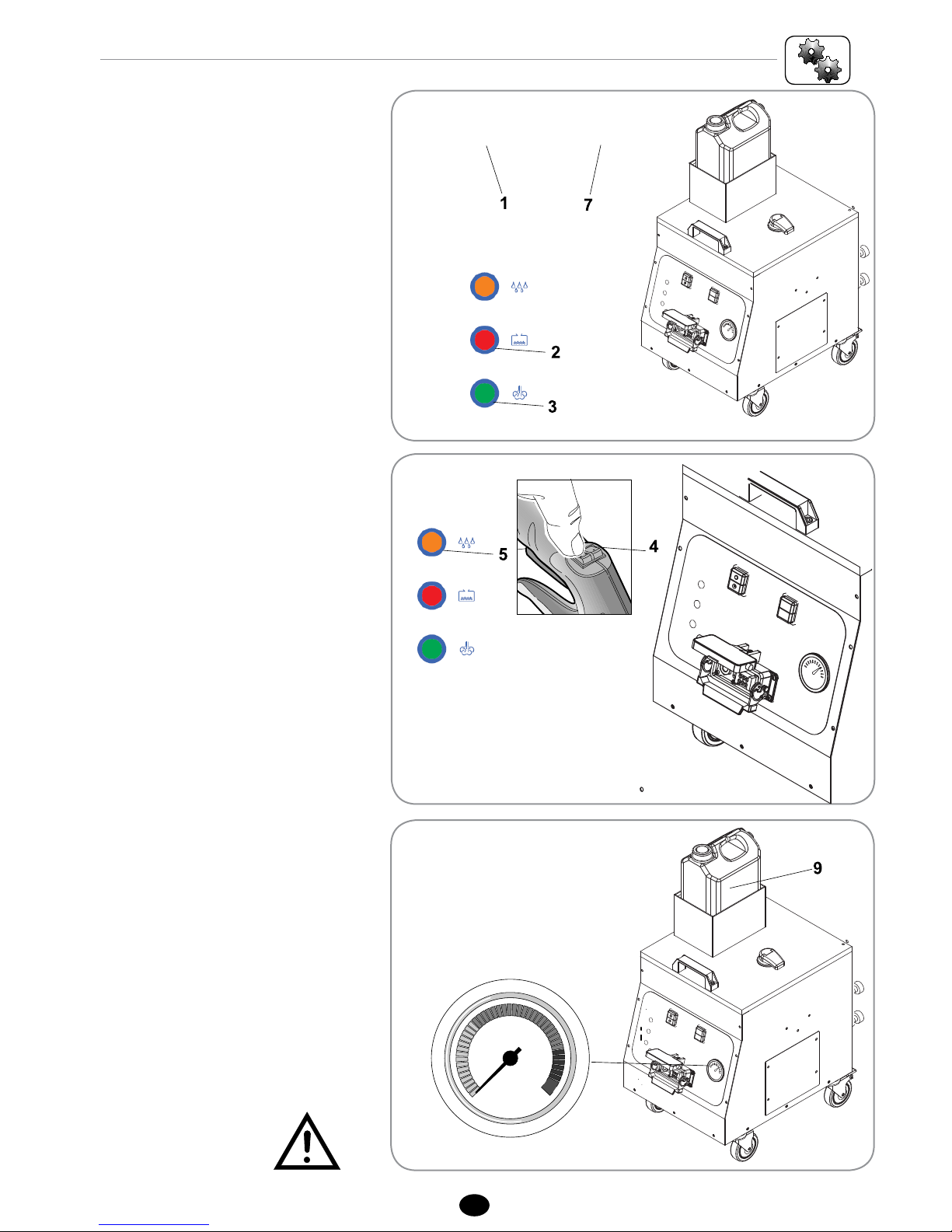 1
7
2
3
5
4
9