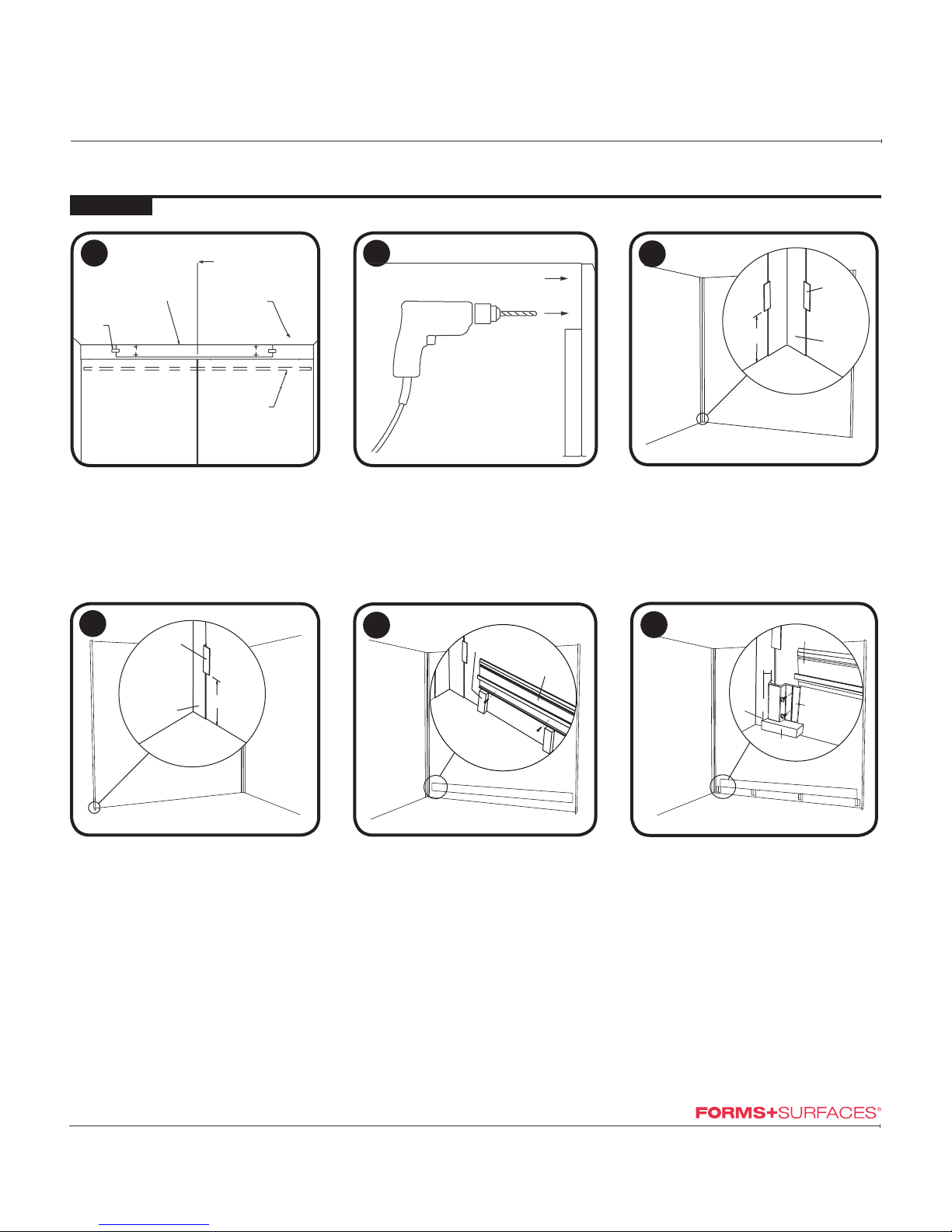 FORMS+SURFACES®