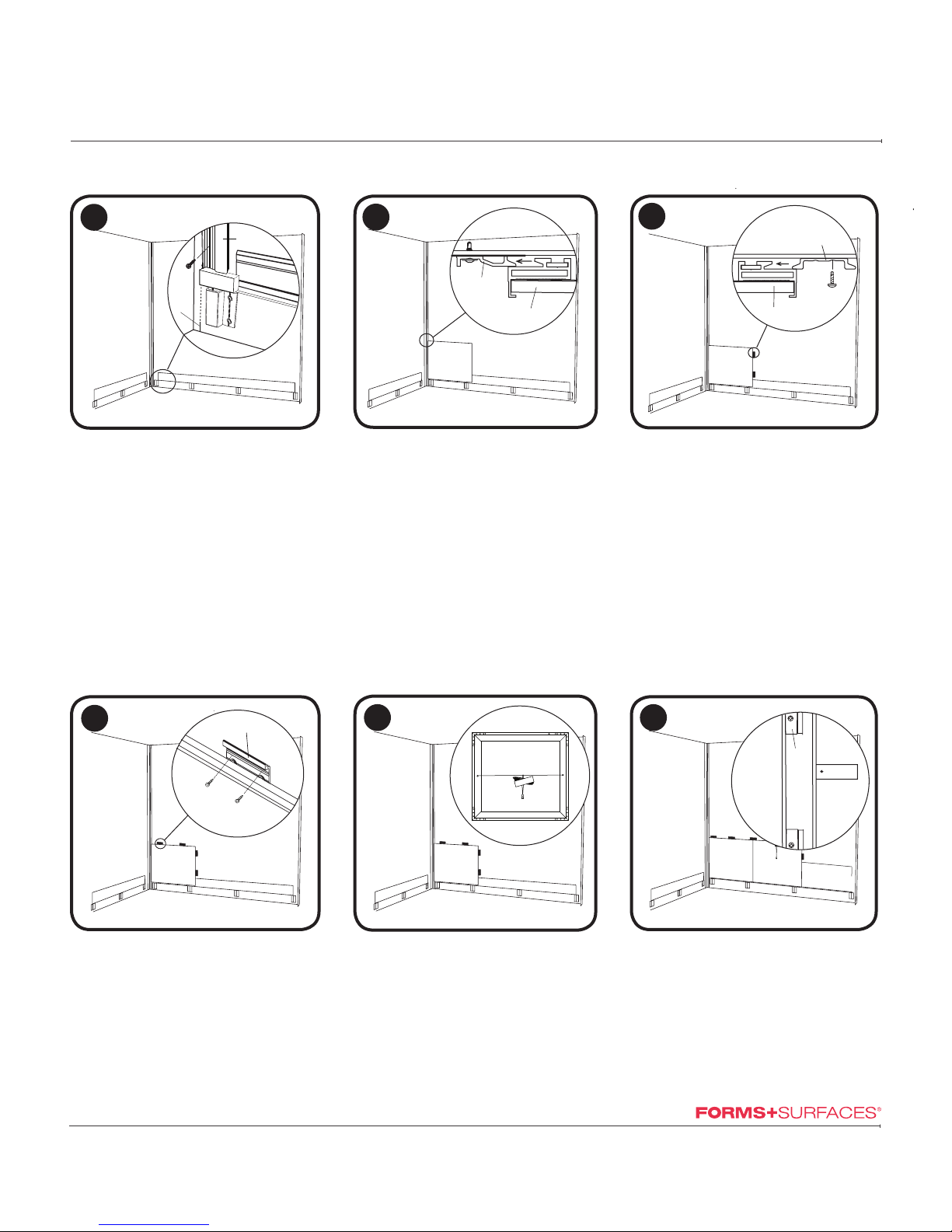 FORMS+SURFACES®