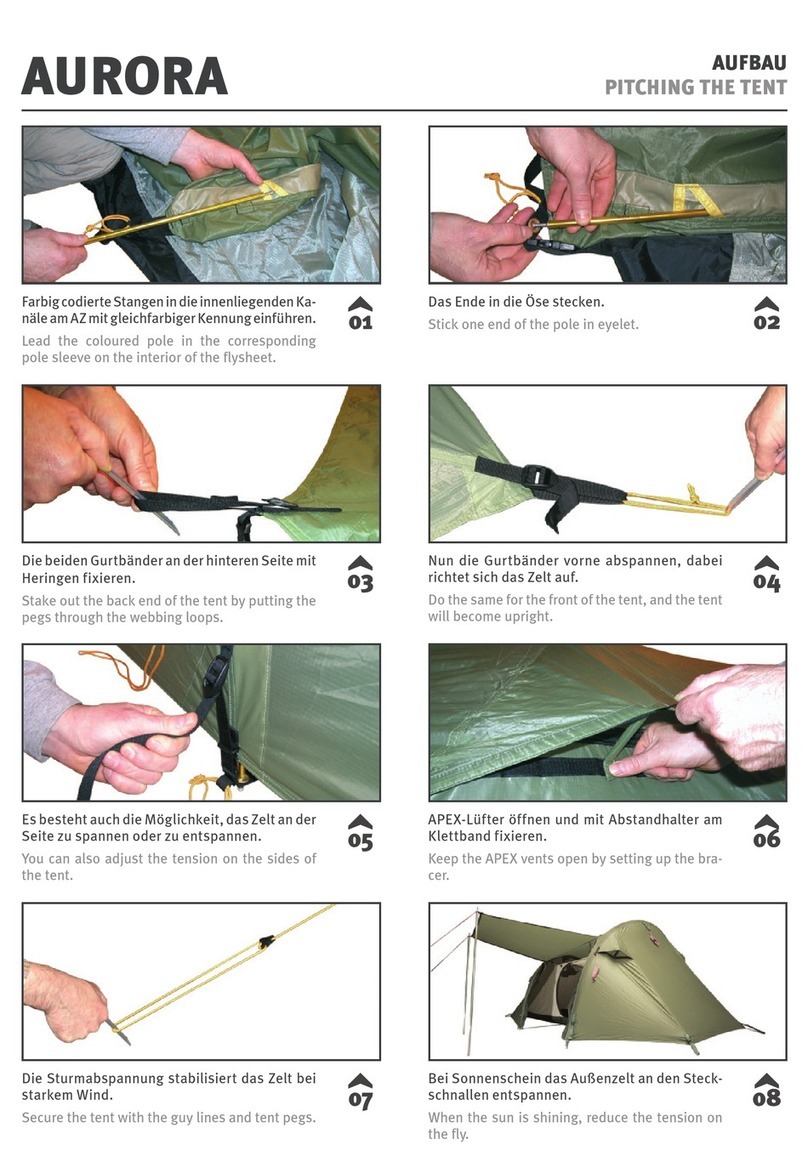 AURORA

AUFBAU
PITCHING THE TENT

Farbig codierte Stangen in die innenliegenden Kanäle am AZ mit gleichfarbiger Kennung einführen.
Lead the coloured pole in the corresponding pole sleeve on the interior of the flysheet.

01

Das Ende in die Öse stecken.
Stick one end of the pole in eyelet.

02

Die beiden Gurtbänder an der hinteren Seite mit Heringen fixieren.
Stake out the back end of the tent by putting the pegs through the webbing loops.

03

Nun die Gurtbänder vorne abspannen, dabei richtet sich das Zelt auf.
Do the same for the front of the tent, and the tent will become upright.

04

Es besteht auch die Möglichkeit, das Zelt an der Seite zu spannen oder zu entspannen.
You can also adjust the tension on the sides of the tent.

05

APEX-Lüfter öffnen und mit Abstandhalter am Klettband fixieren.
Keep the APEX vents open by setting up the bracer.

06

Die Sturmabspannung stabilisiert das Zelt bei starkem Wind.
Secure the tent with the guy lines and tent pegs.

07

Bei Sonnenschein das Außenzelt an den Steckschnallen entspannen.
When the sun is shining, reduce the tension on the fly.

08