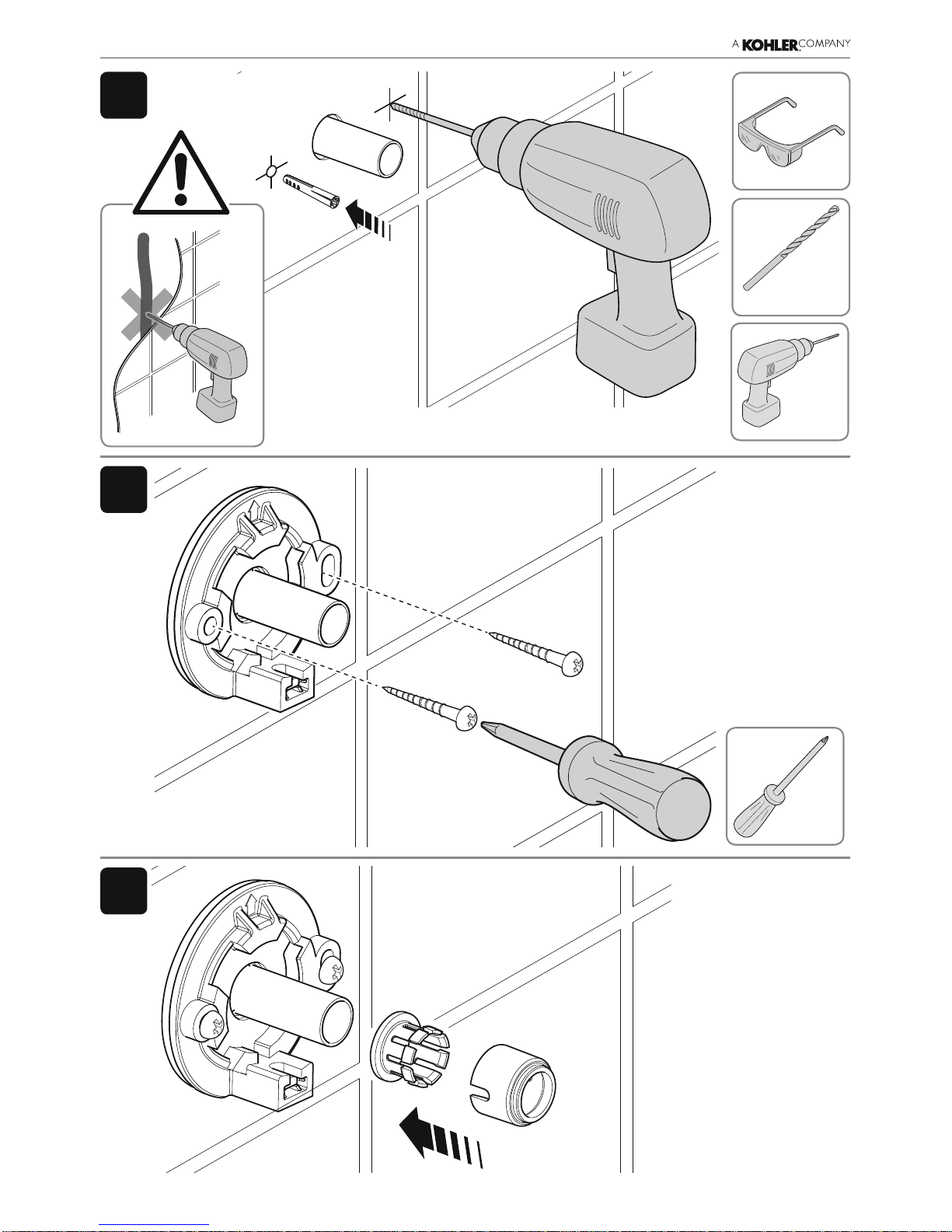 A KOHLER. COMPANY