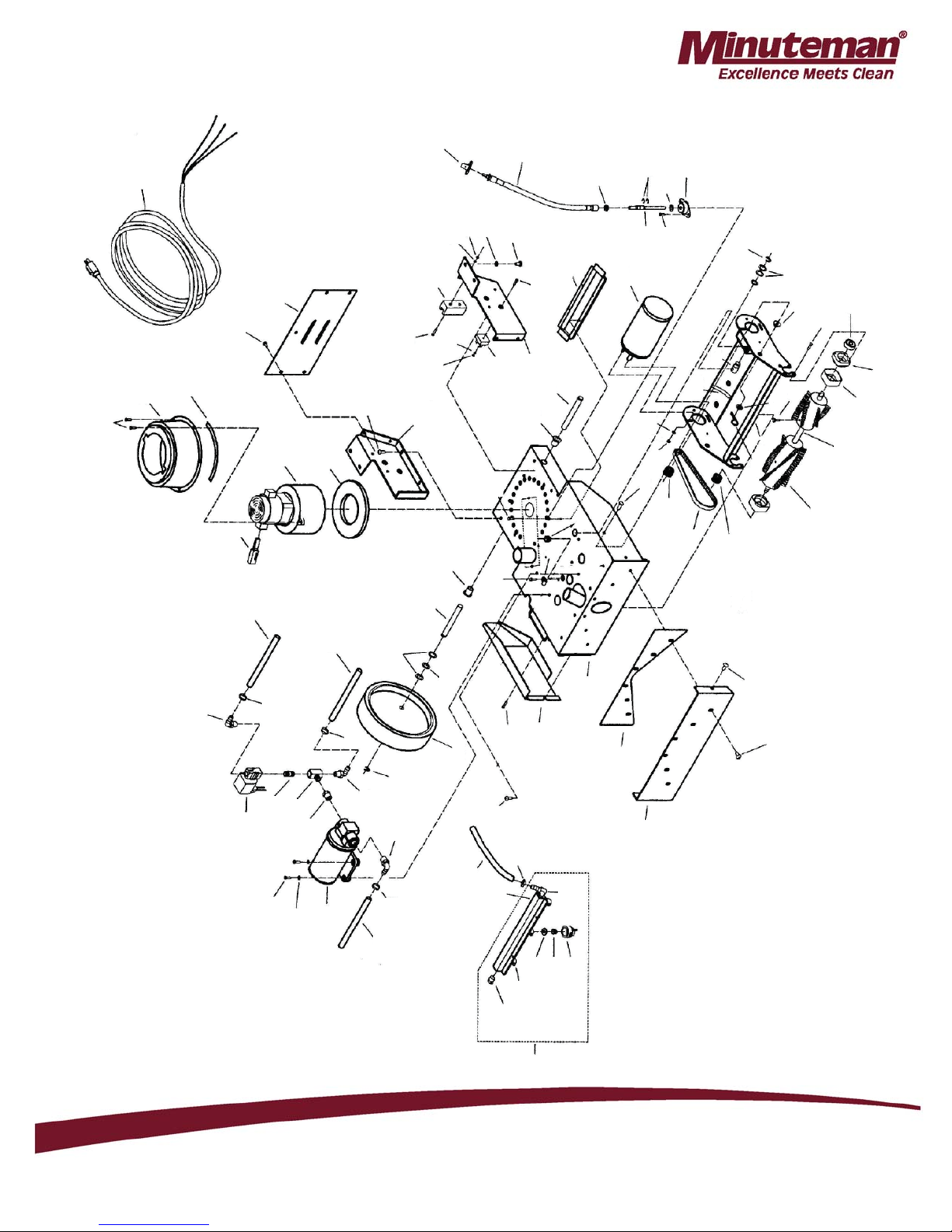 Minuteman®
Excellence Meets Clean