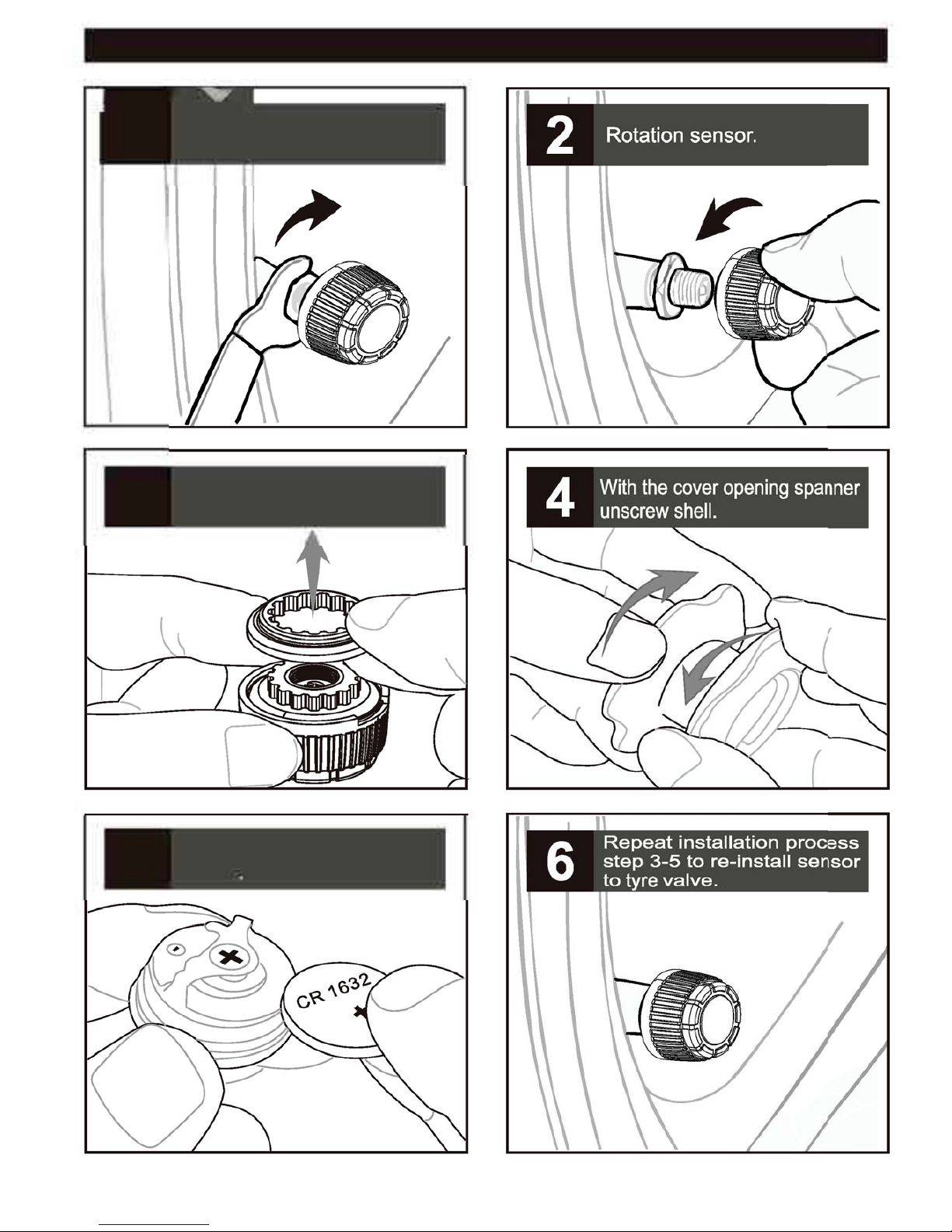 2 Rotation sensor.

4 With the cover opening spanner unscrew shell.

CR 1632

6 Repeat installation process step 3-5 to re-install sensor to tyre valve.