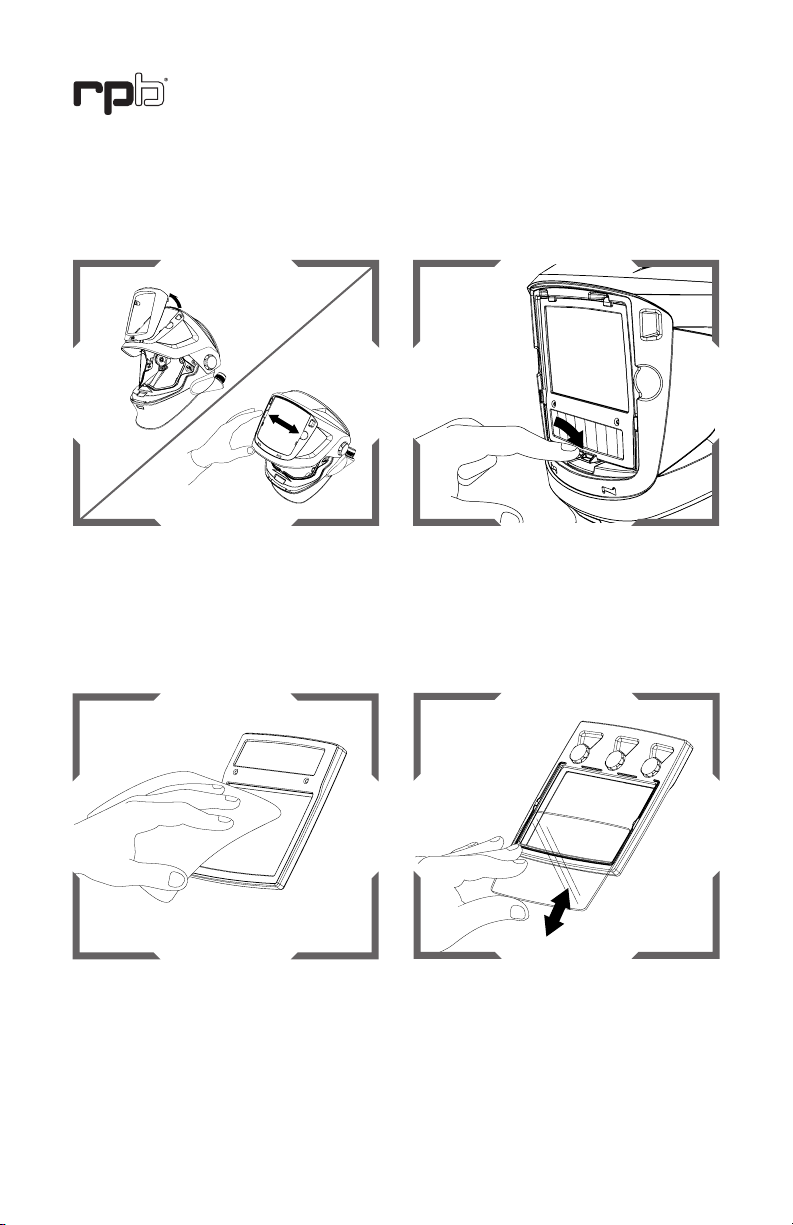 rpb®