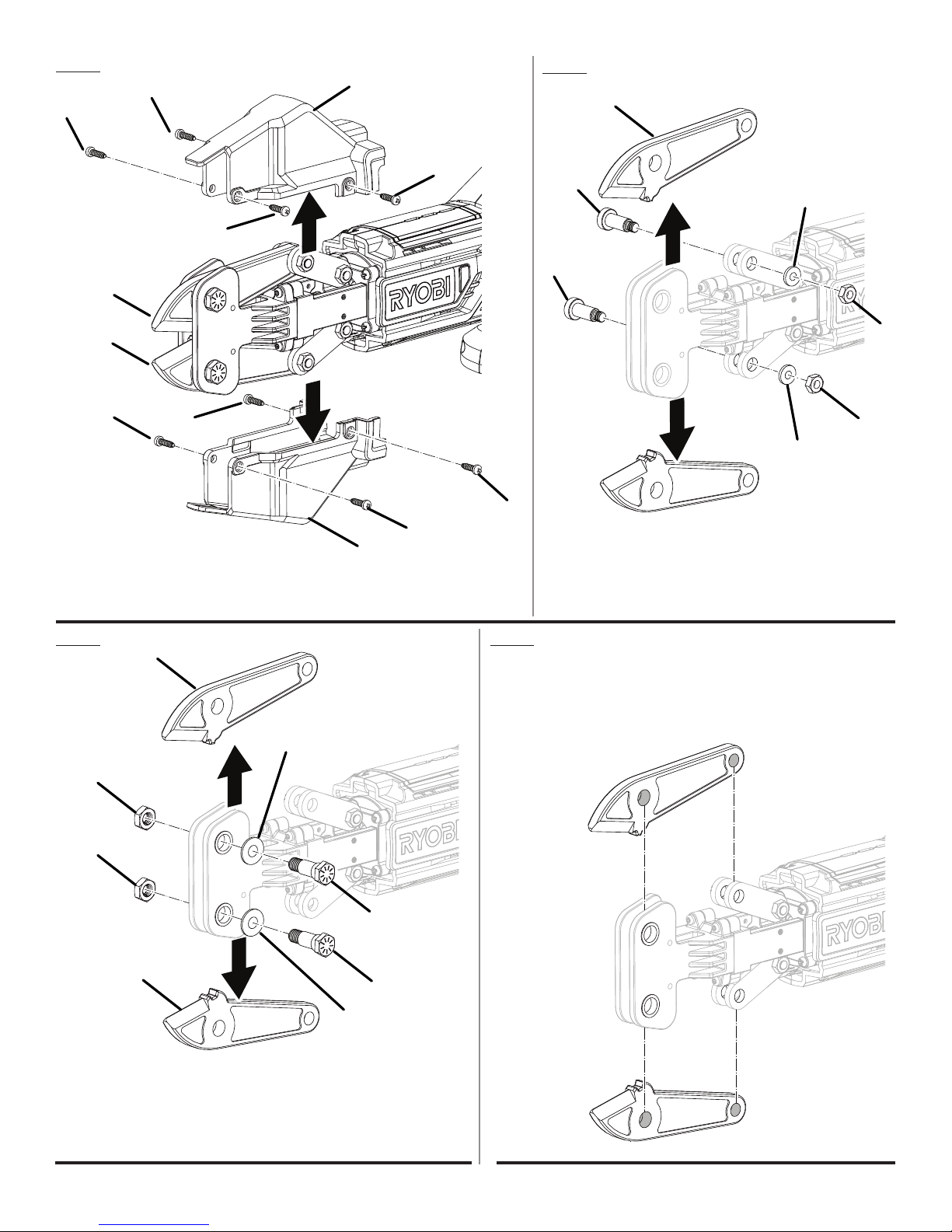 RYOBI

RYOBI

RYOBI

RYOBI