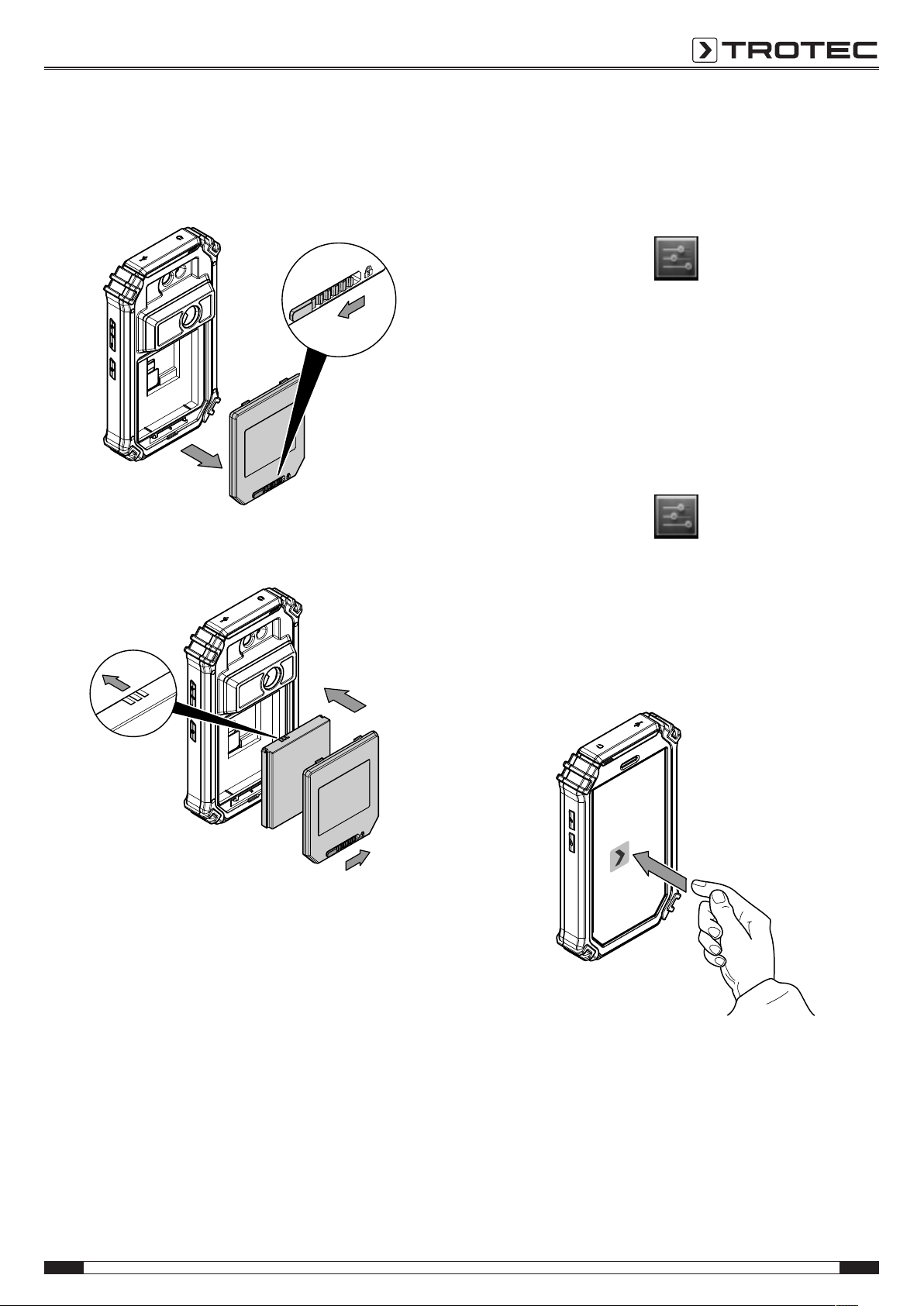 TROTEC