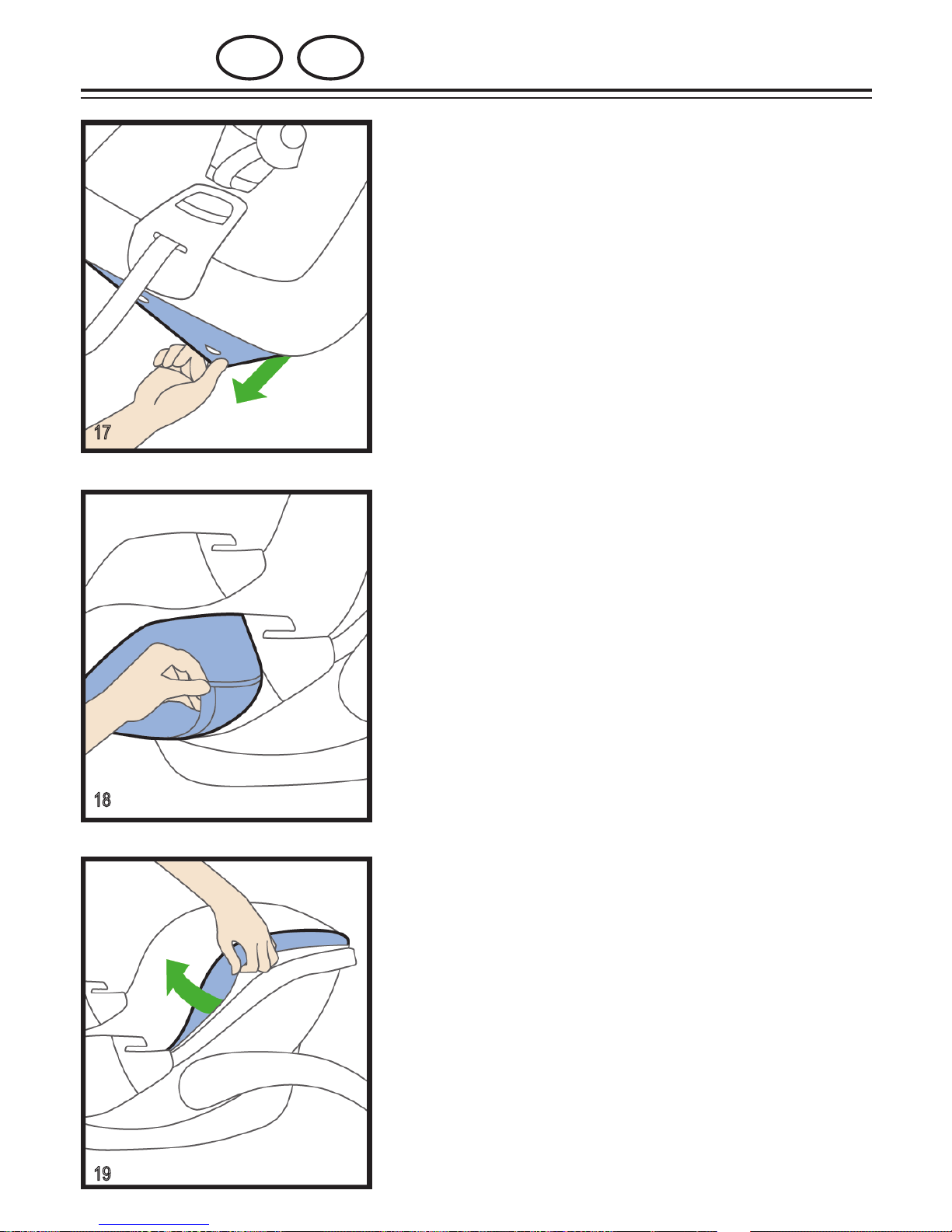 17

18

19