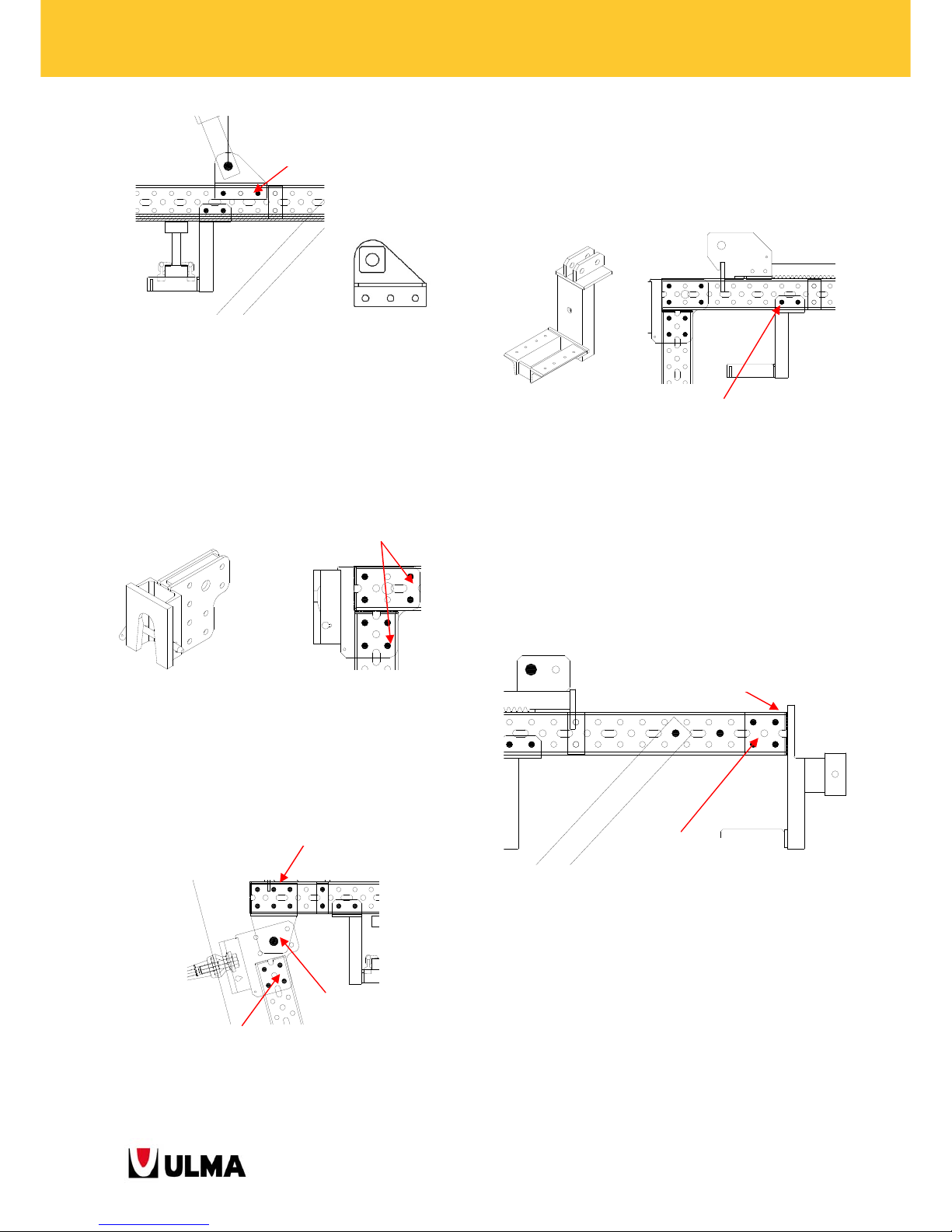 ULMA