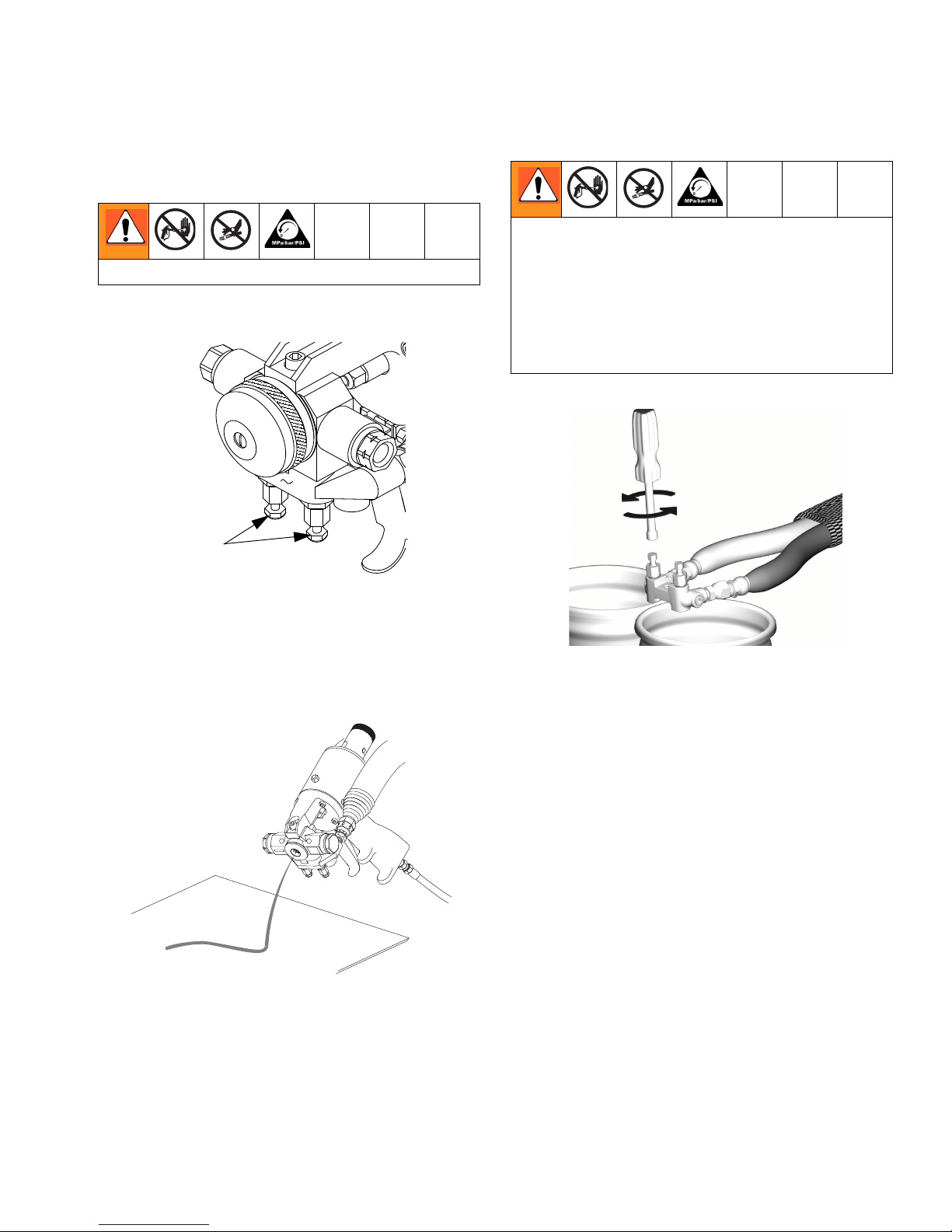 MPa/bar/PSI

MPa/bar/PSI