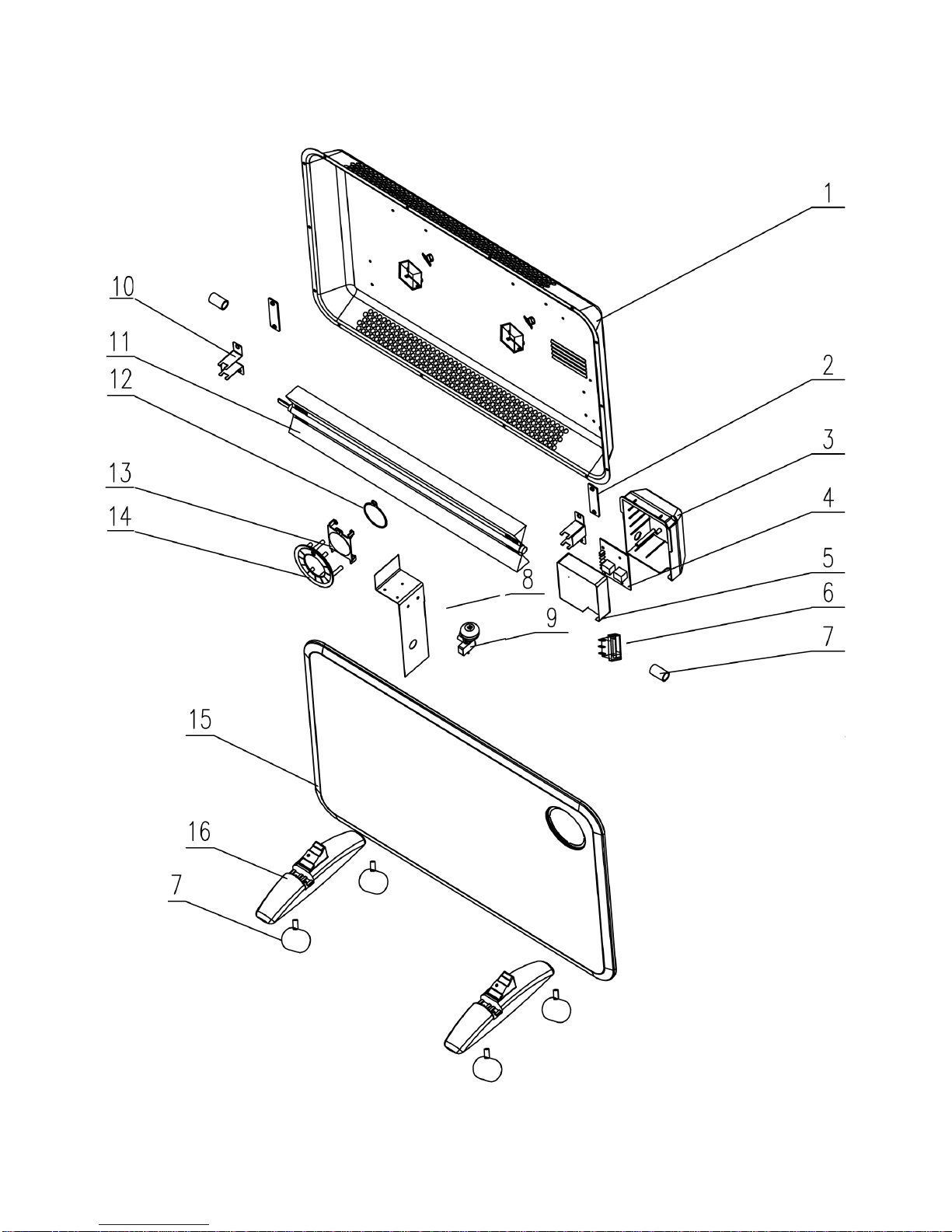 1
10
11
12
2
3
13
4
14
5
8
6
9
7
15
16
7