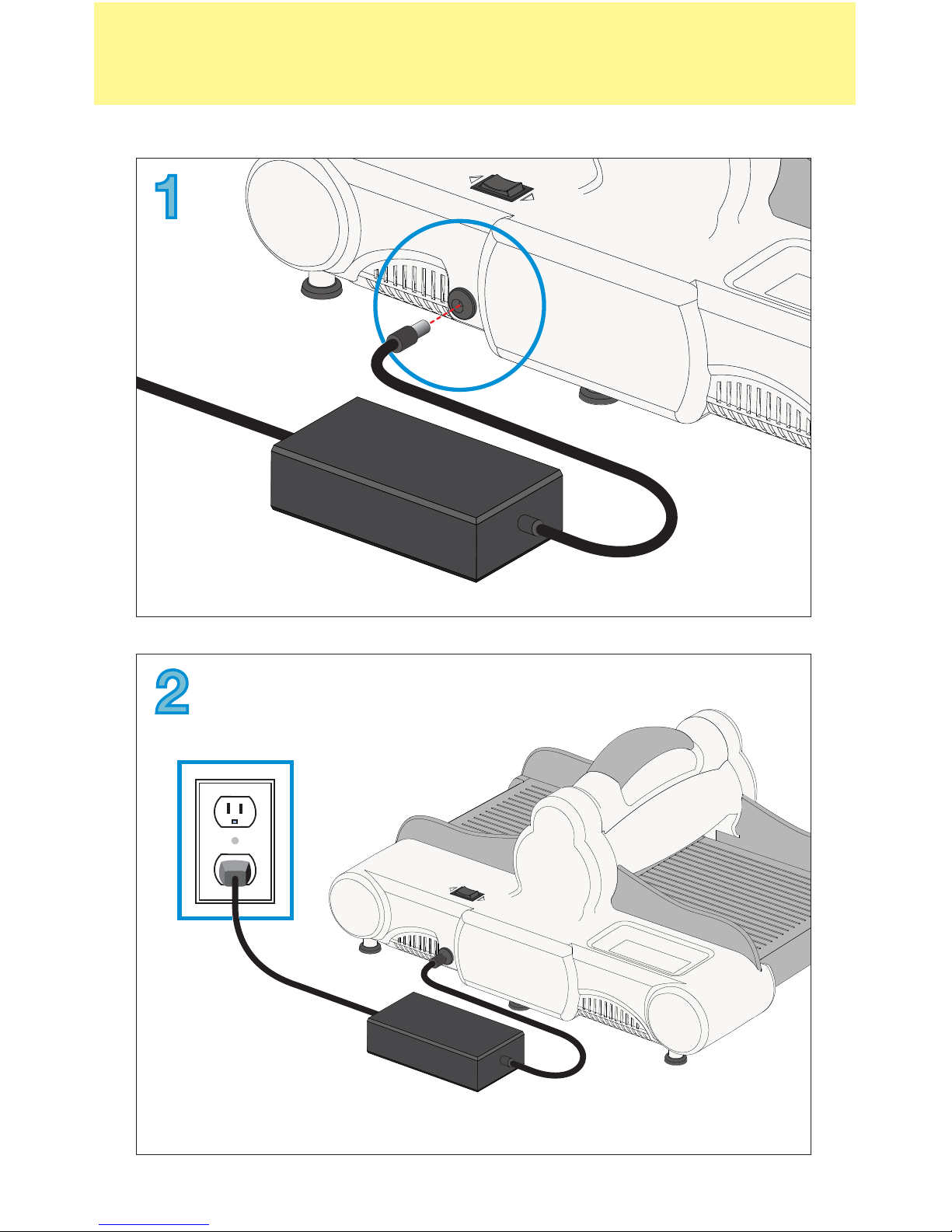 1

2