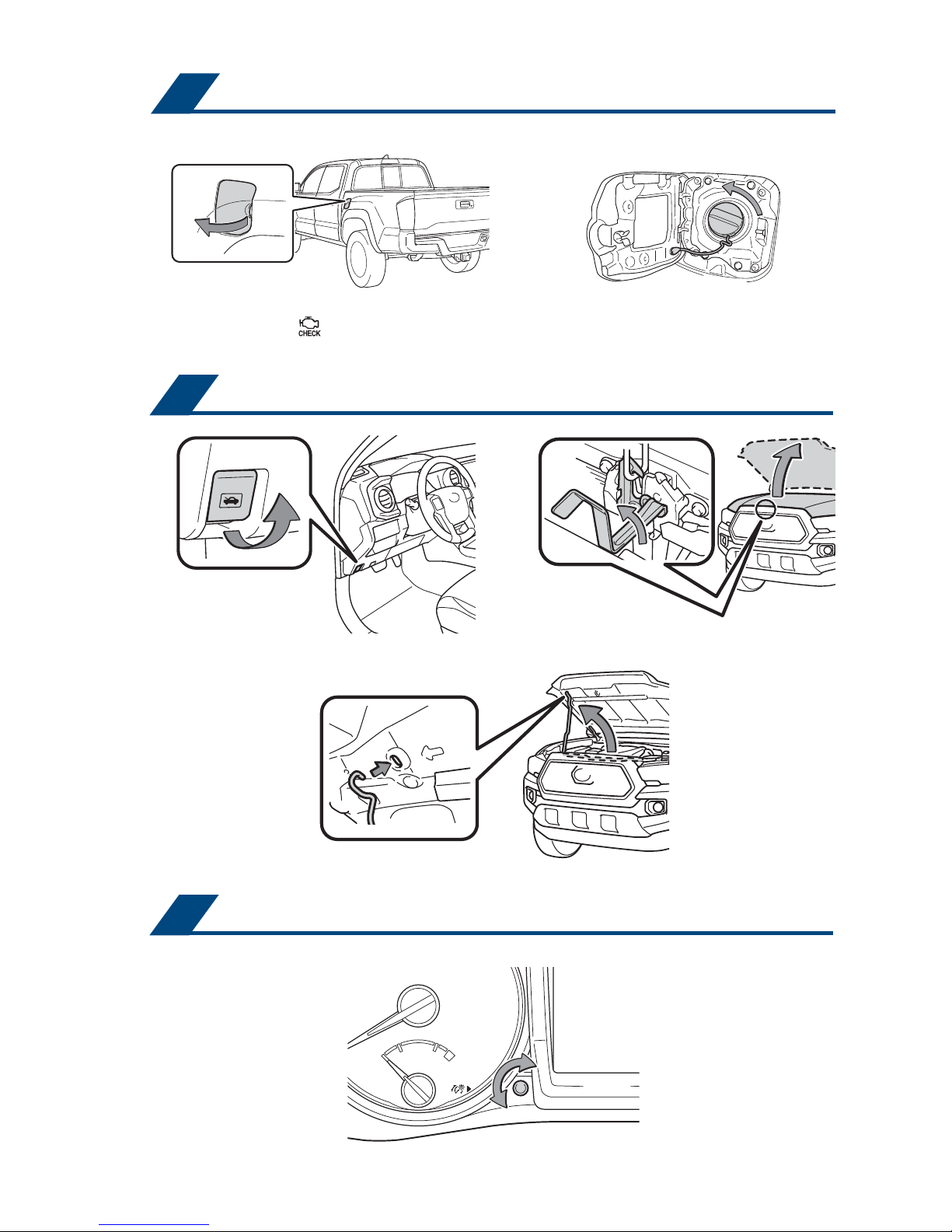 CHECK