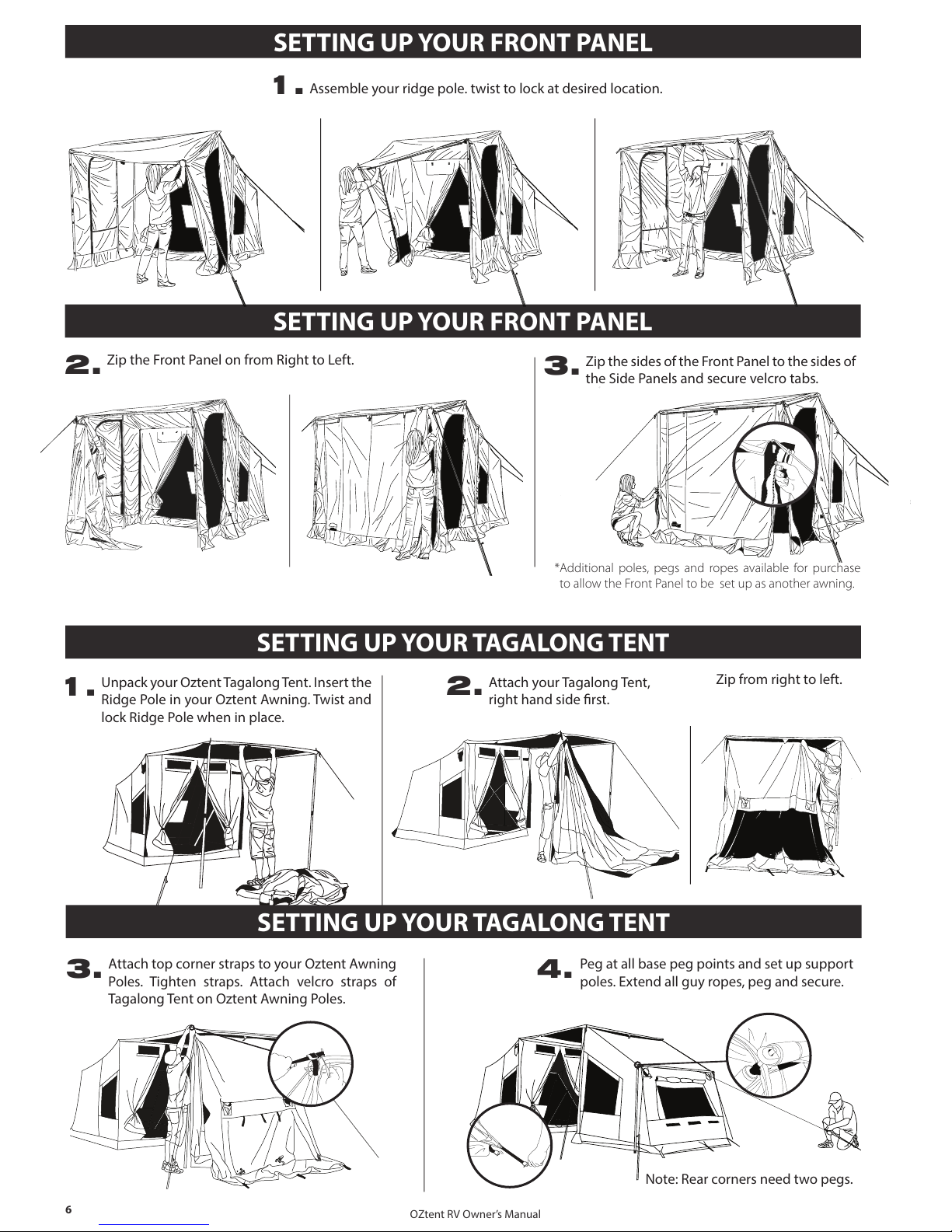 SETTING UP YOUR FRONT PANEL

1. Assemble your ridge pole. twist to lock at desired location.

SETTING UP YOUR FRONT PANEL

2. Zip the Front Panel on from Right to Left.

3. Zip the sides of the Front Panel to the sides of the Side Panels and secure velcro tabs.

*Additional poles, pegs and ropes available for purchase to allow the Front Panel to be set up as another awning.

SETTING UP YOUR TAGALONG TENT

1. Unpack your Oztent Tagalong Tent. Insert the Ridge Pole in your Oztent Awning. Twist and lock Ridge Pole when in place.

2. Attach your Tagalong Tent, right hand side first.

Zip from right to left.

SETTING UP YOUR TAGALONG TENT

3. Attach top corner straps to your Oztent Awning Poles. Tighten straps. Attach velcro straps of Tagalong Tent on Oztent Awning Poles.

4. Peg at all base peg points and set up support poles. Extend all guy ropes, peg and secure.

Note: Rear corners need two pegs.

6

OZtent RV Owner's Manual