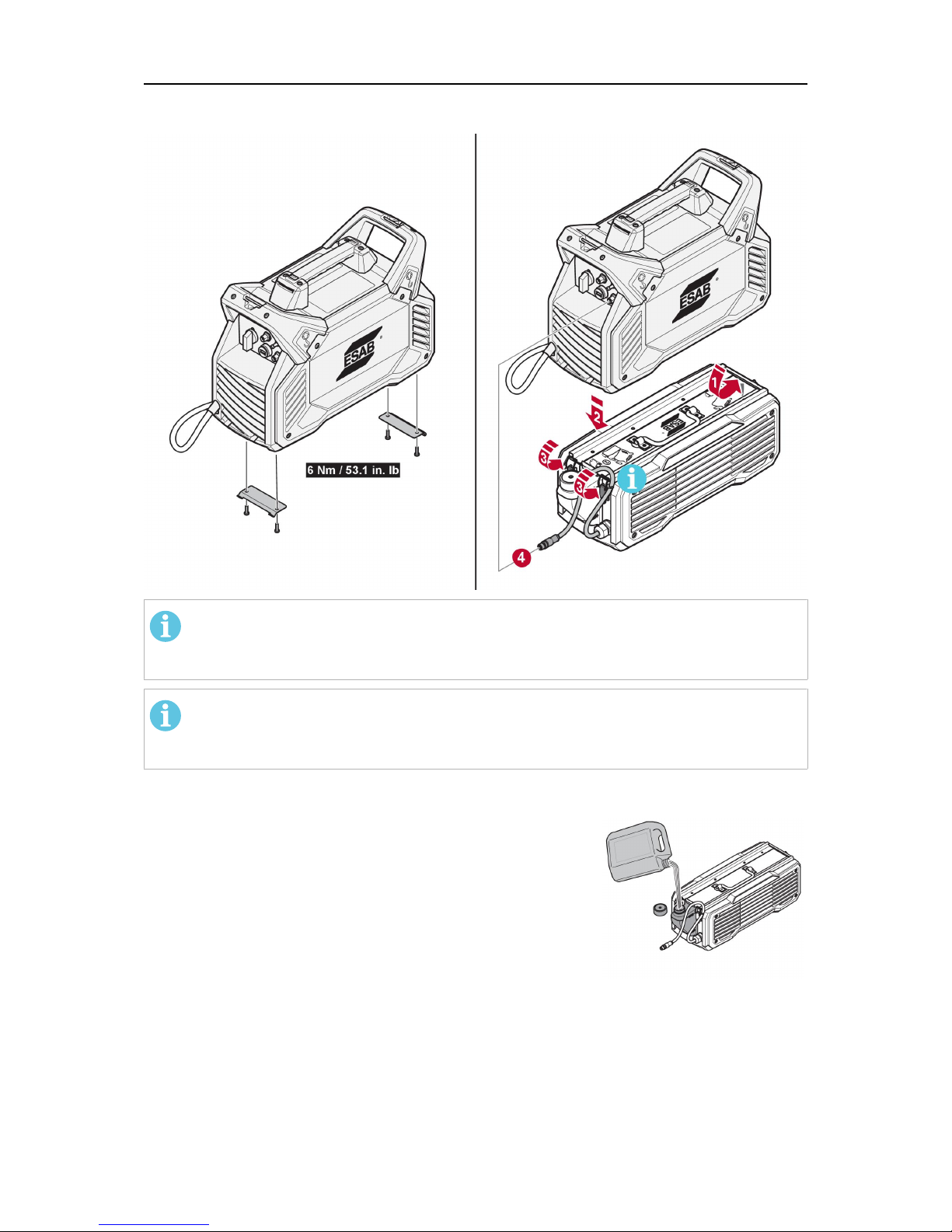 ESAB

6 Nm / 53.1 in. lb

ESAB

1

2

3

3

4