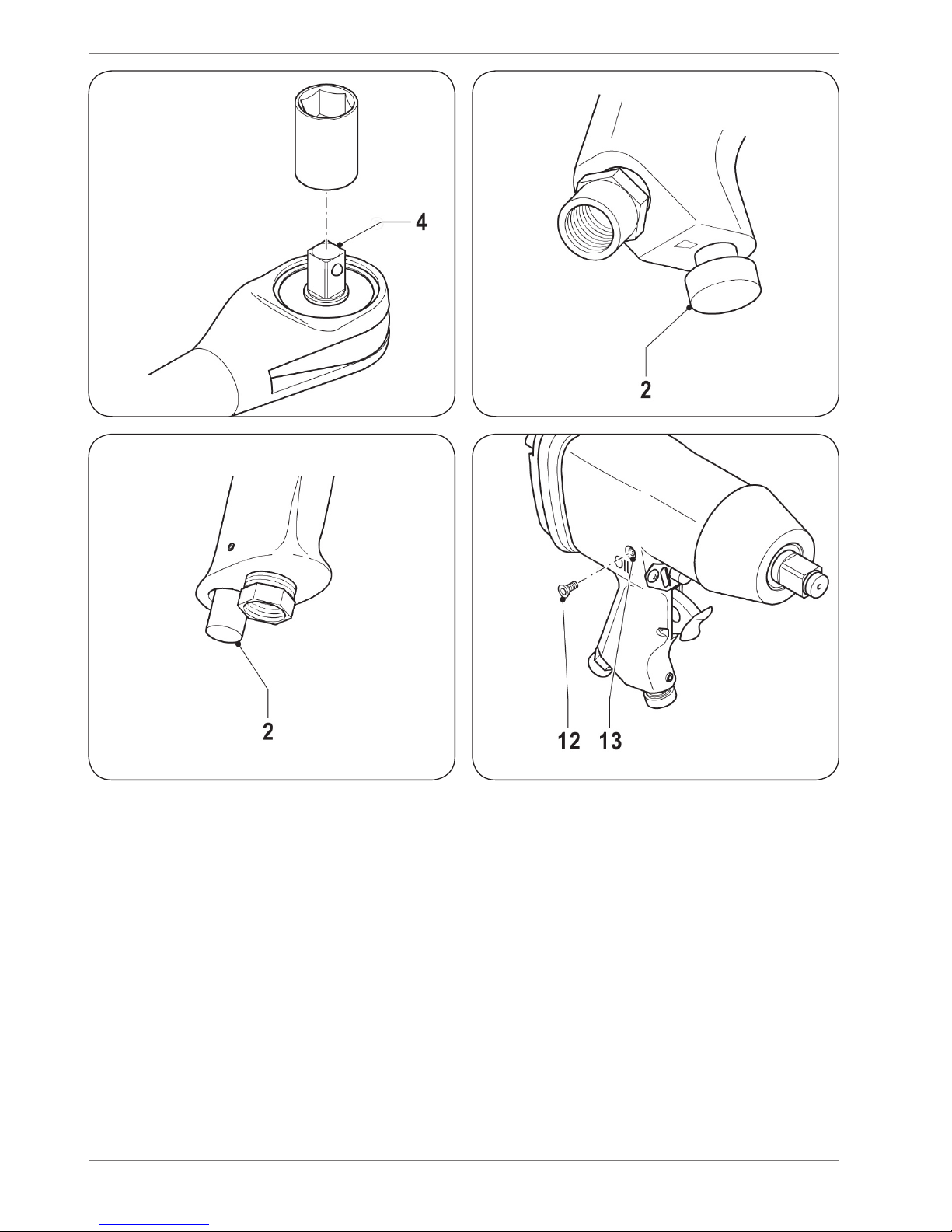 4

2

2

OIL

12 13