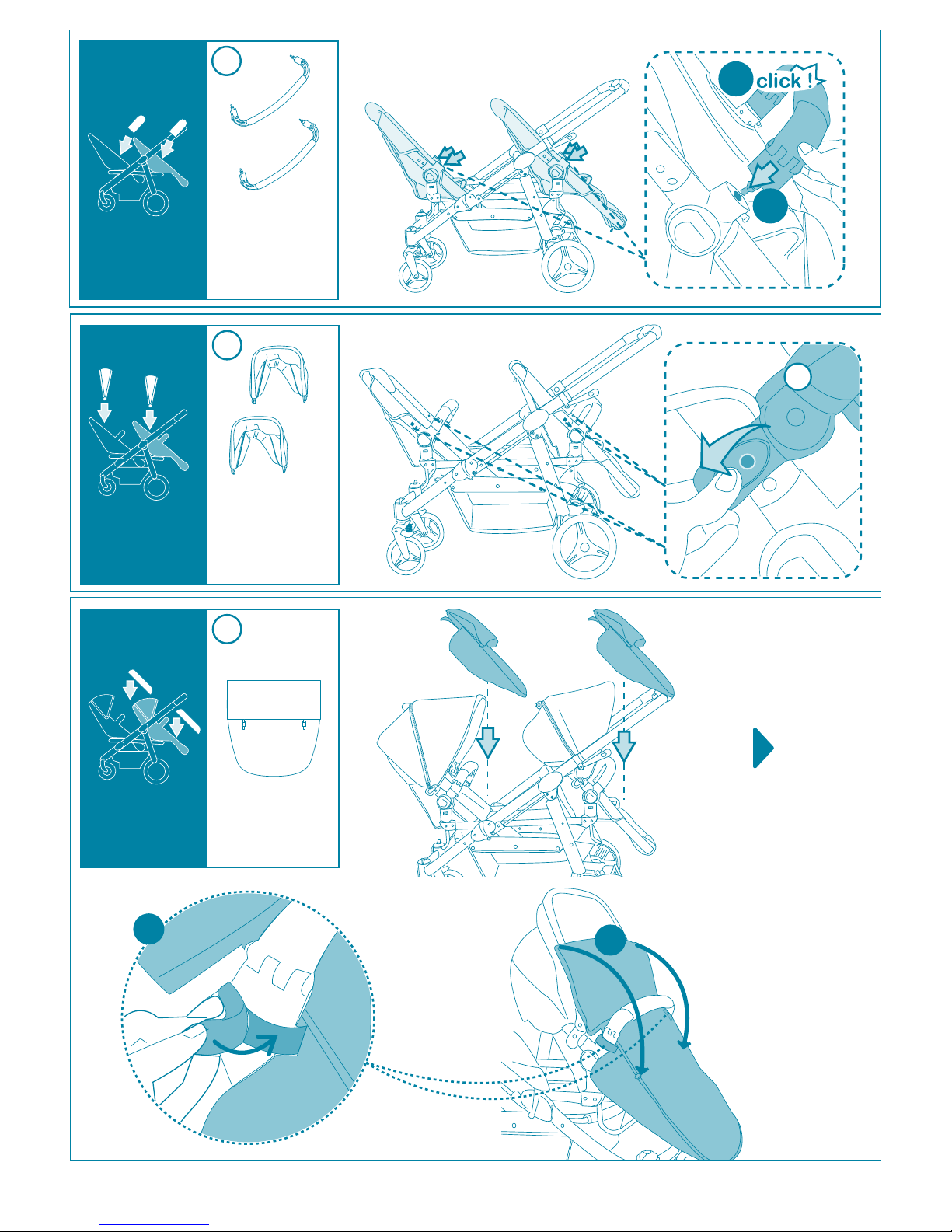 click !