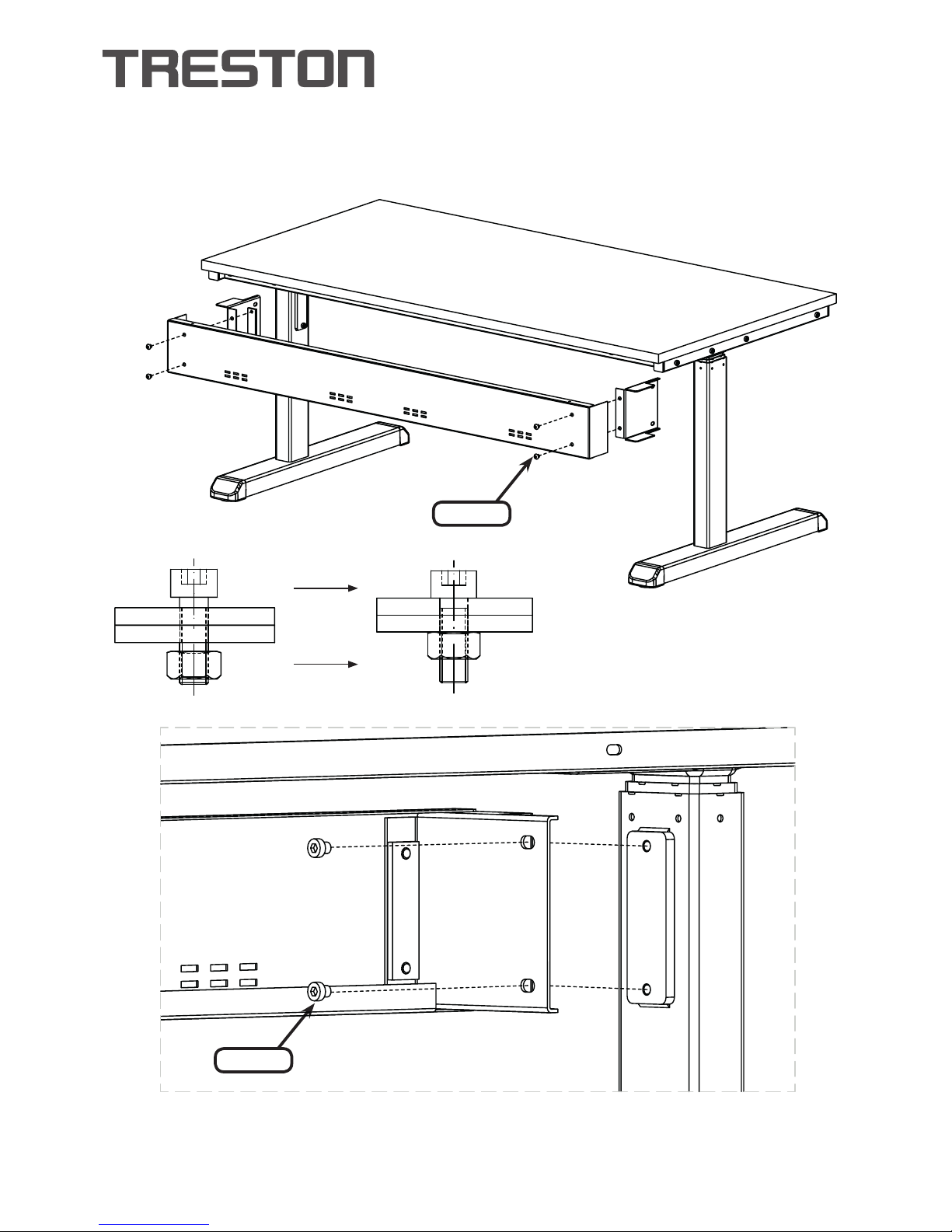 TRESTON