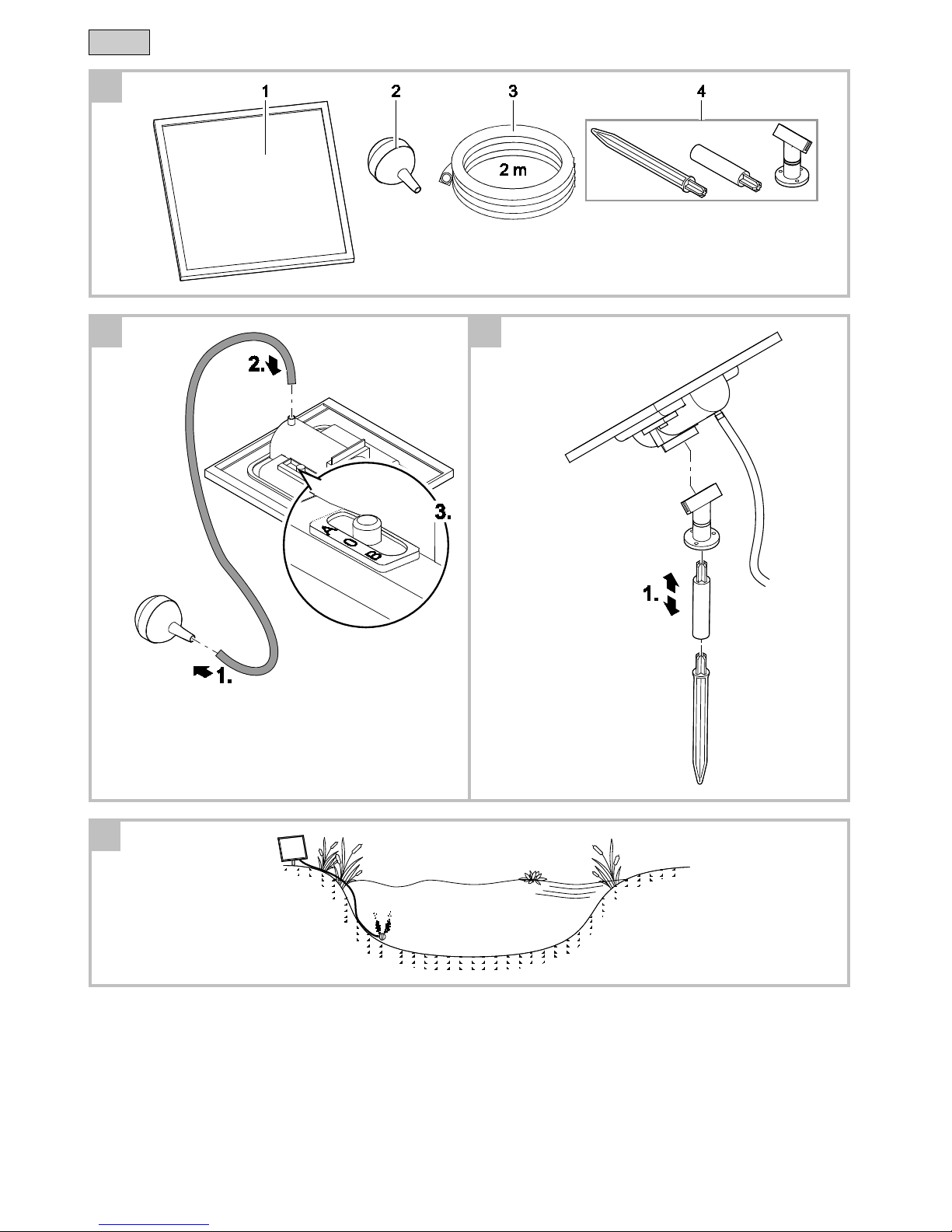 1
2
3
4
2 m

2.
3.
A O B
1.

1.