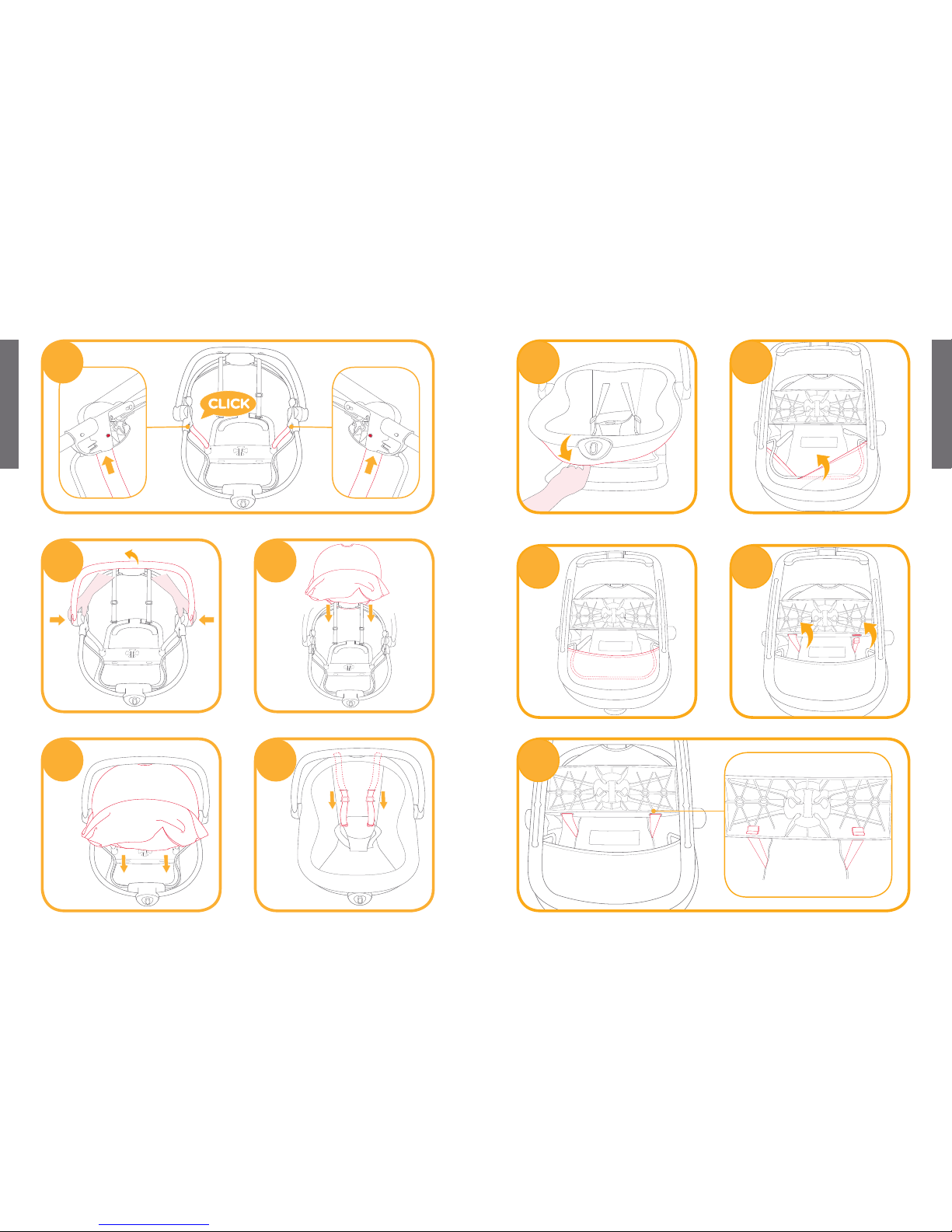 CLICK