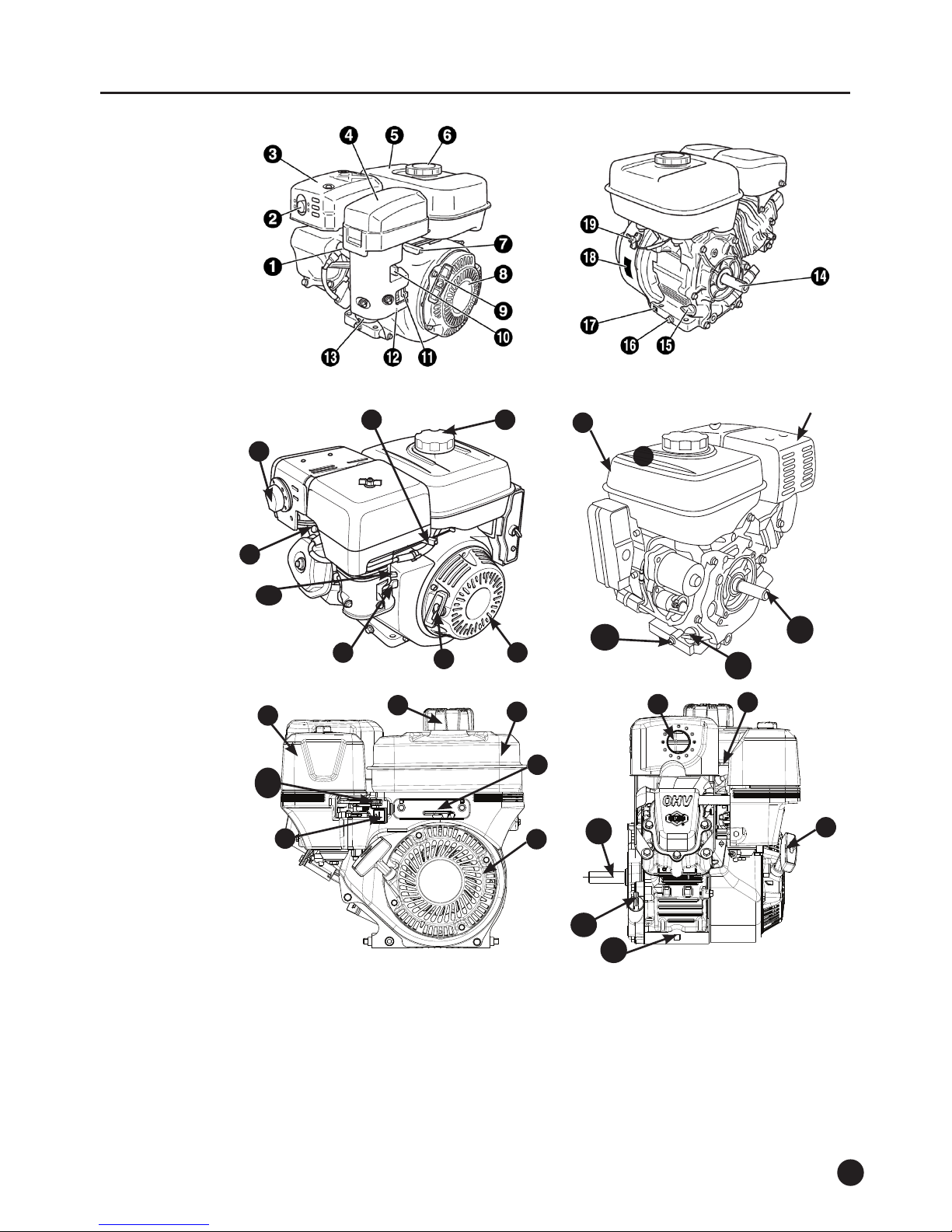 3
4
5
6
2
1
7
8
9
10
13
12
11
19
18
14
17
16
15
OHV