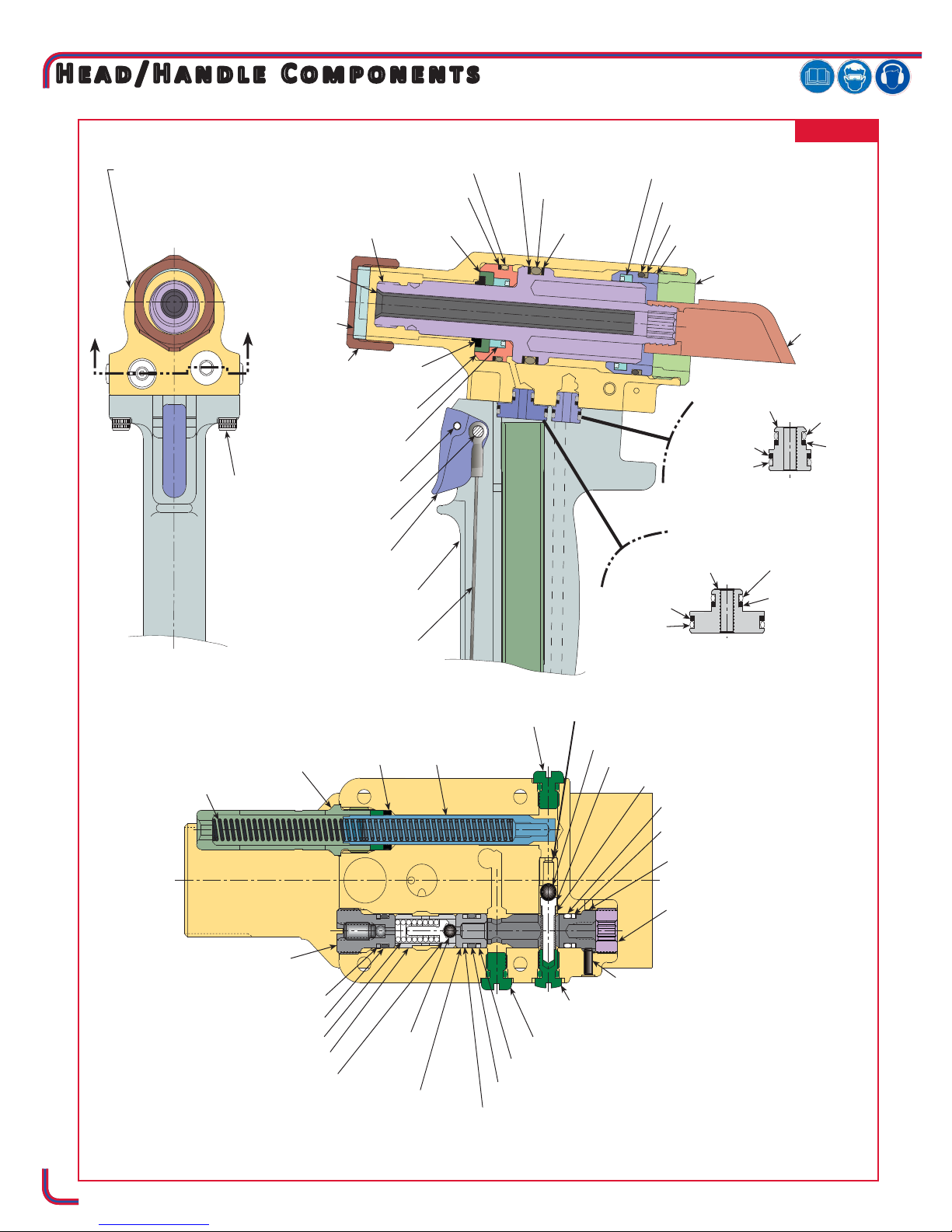 Head/Handle Components