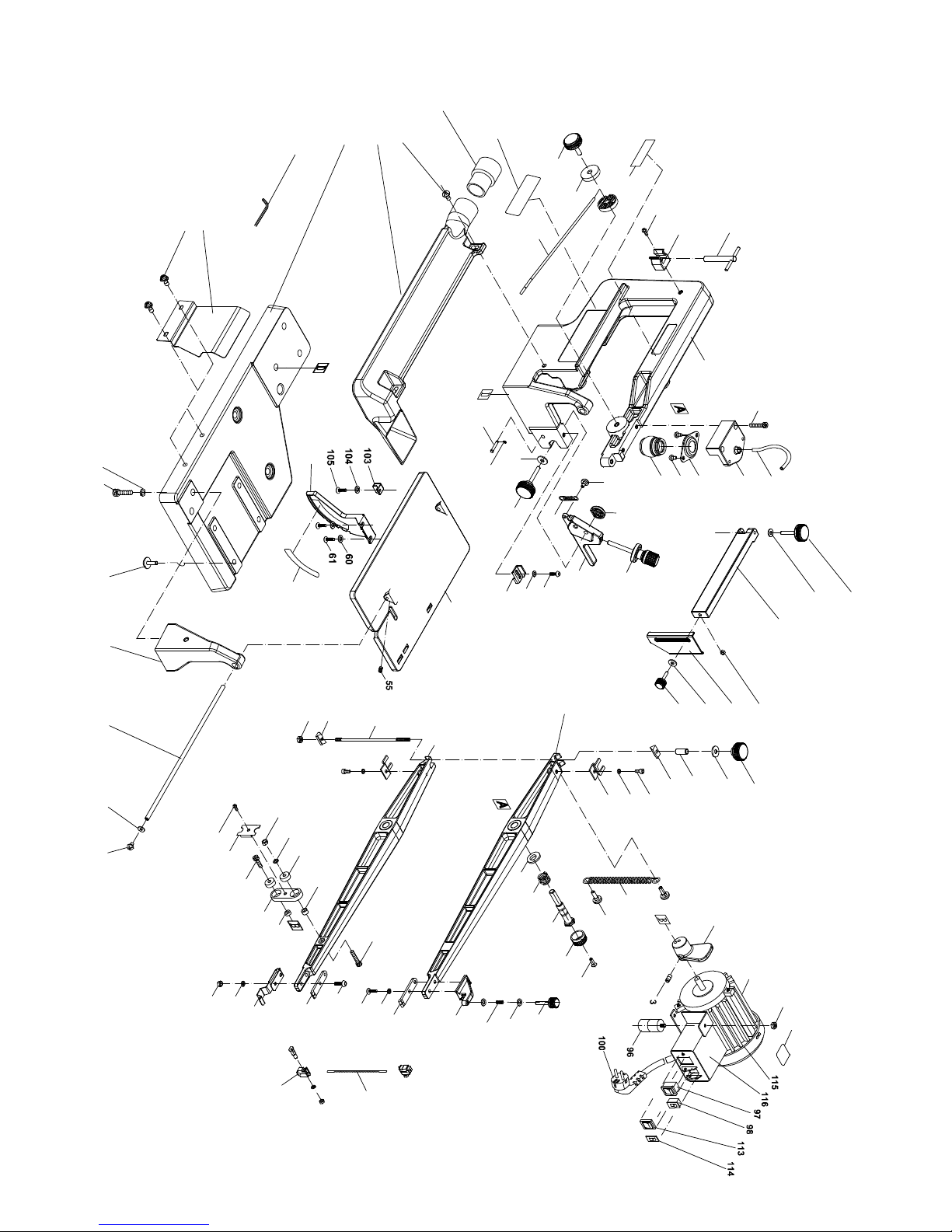 105
104
103
61
60
55
3
100
96
115
116
97
98
113
114