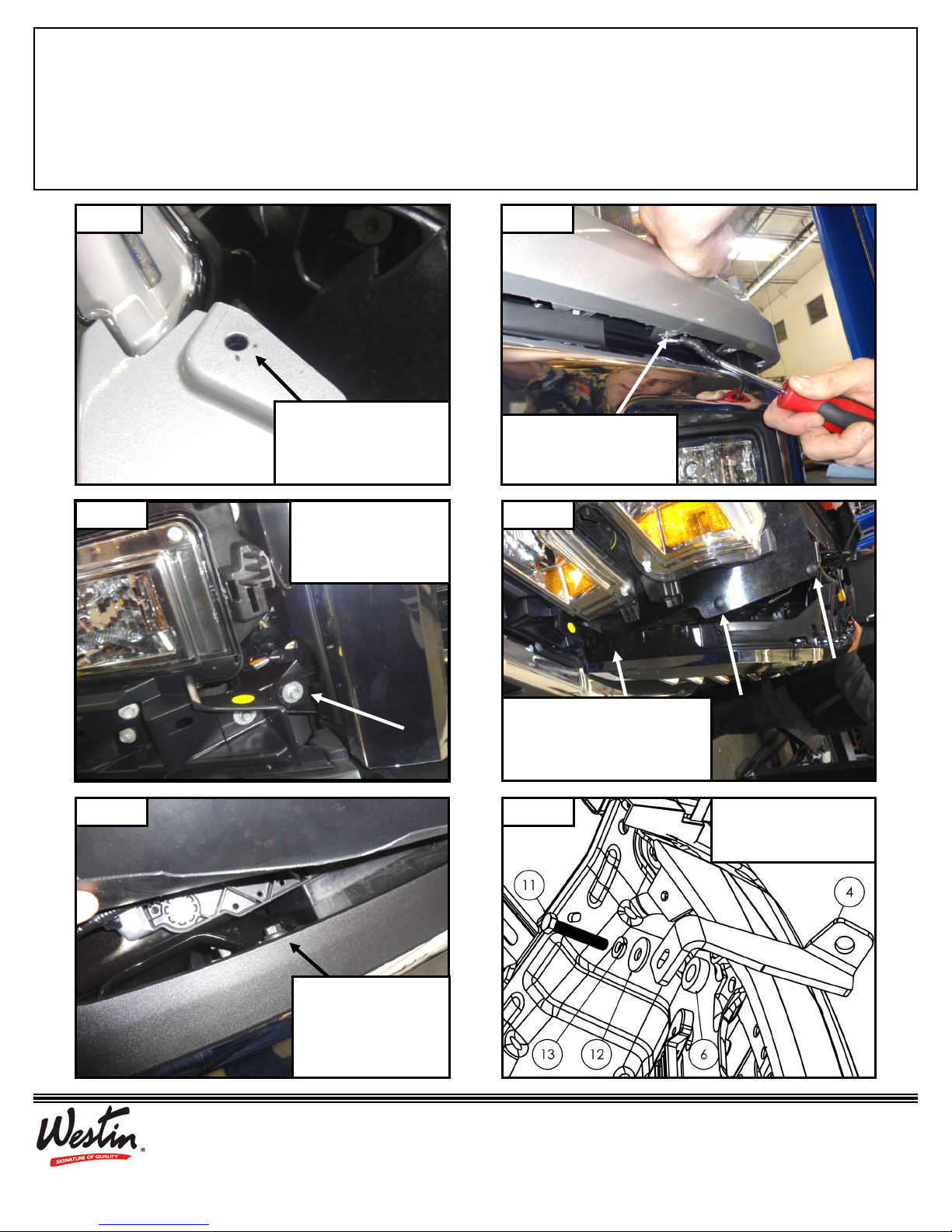 11
4
13
12
6

Westin®
SIGNATURE OF QUALITY