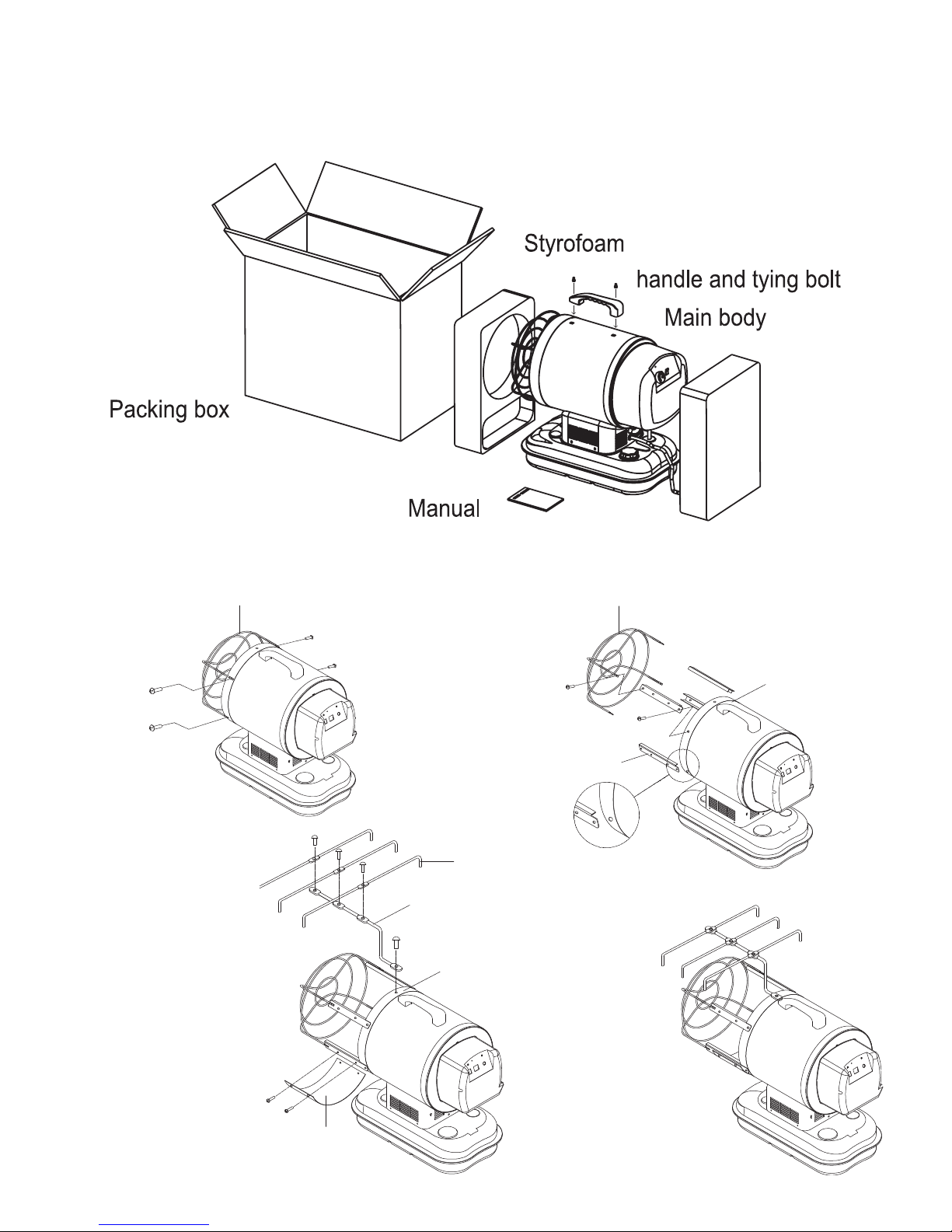 Styrofoam

handle and tying bolt

Main body

Packing box

Manual