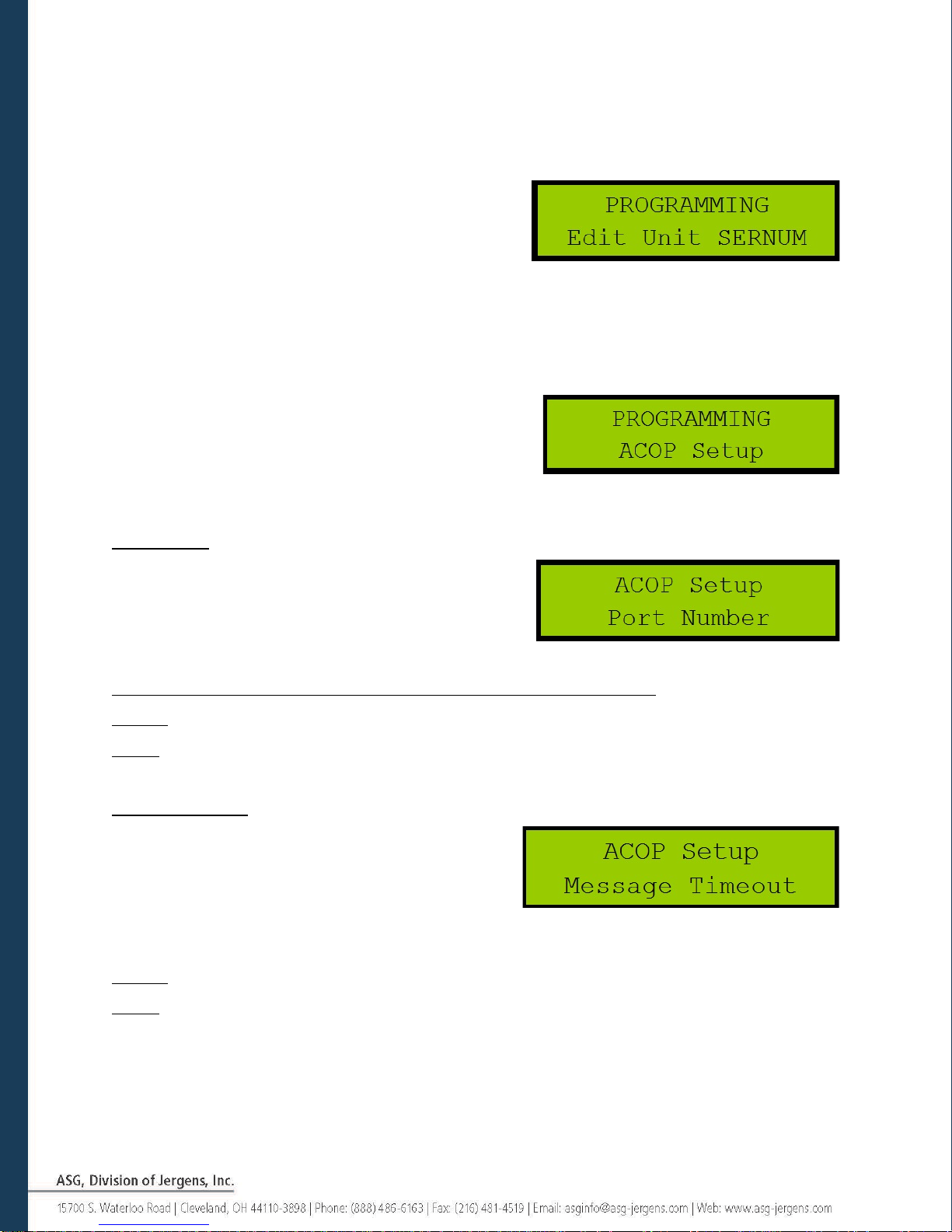 PROGRAMMING
Edit Unit SERNUM

PROGRAMMING
ACOP Setup

ACOP Setup
Port Number

ACOP Setup
Message Timeout

ASG, Division of Jergens, Inc.

15700 S. Waterloo Road | Cleveland, OH 44110-3898 | Phone: (888) 486-6163 | Fax: (216) 481-4519 | Email: asginfo@asg-jergens.com | Web: www.asg-jergens.com