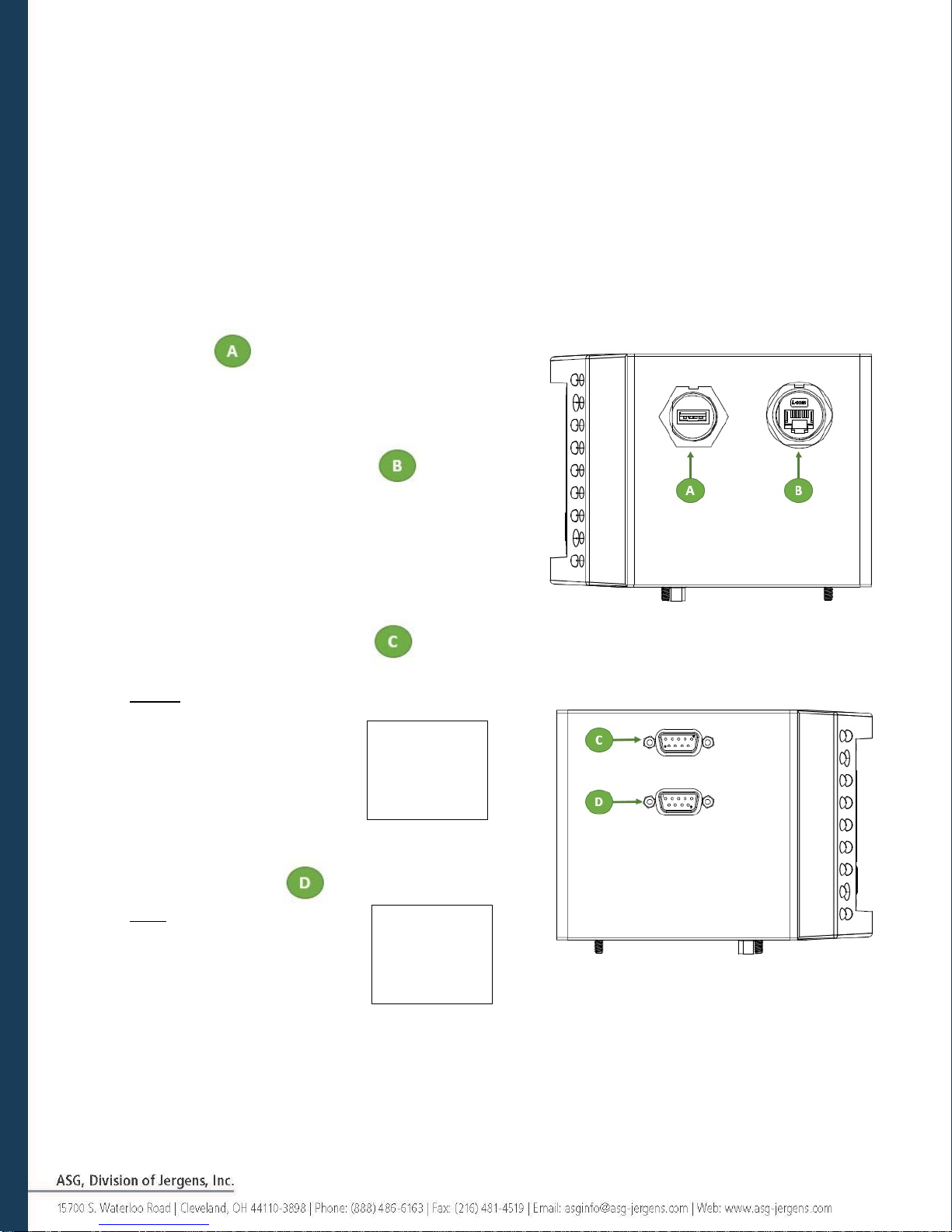 A

B

A

B

C

C

D

D

ASG, Division of Jergens, Inc.

15700 S. Waterloo Road | Cleveland, OH 44110-3898 | Phone: (888) 486-6163 | Fax: (216) 481-4519 | Email: asginfo@asg-jergens.com | Web: www.asg-jergens.com