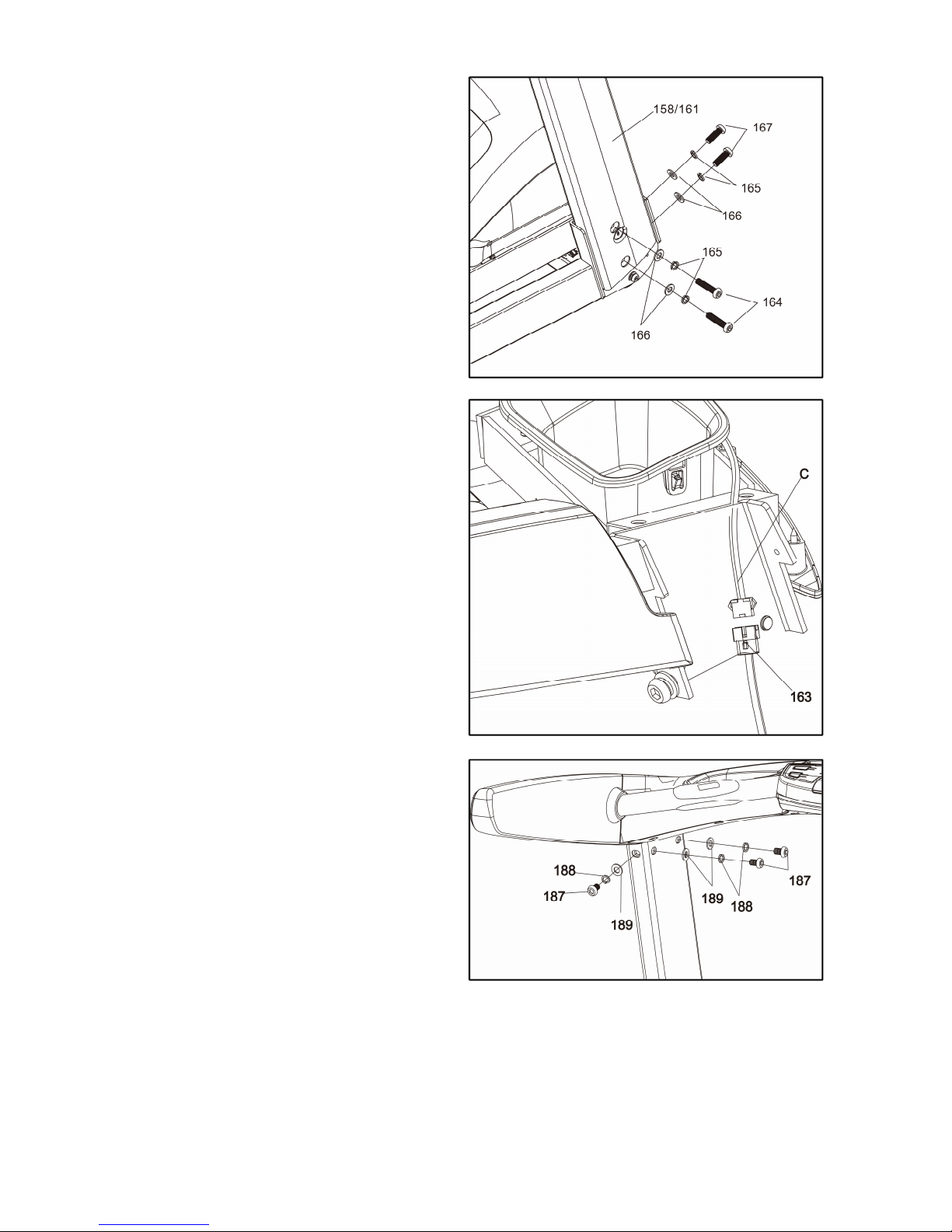 158/161
167
165
166
165
164
166

C
163

188
187
189
189
188
187