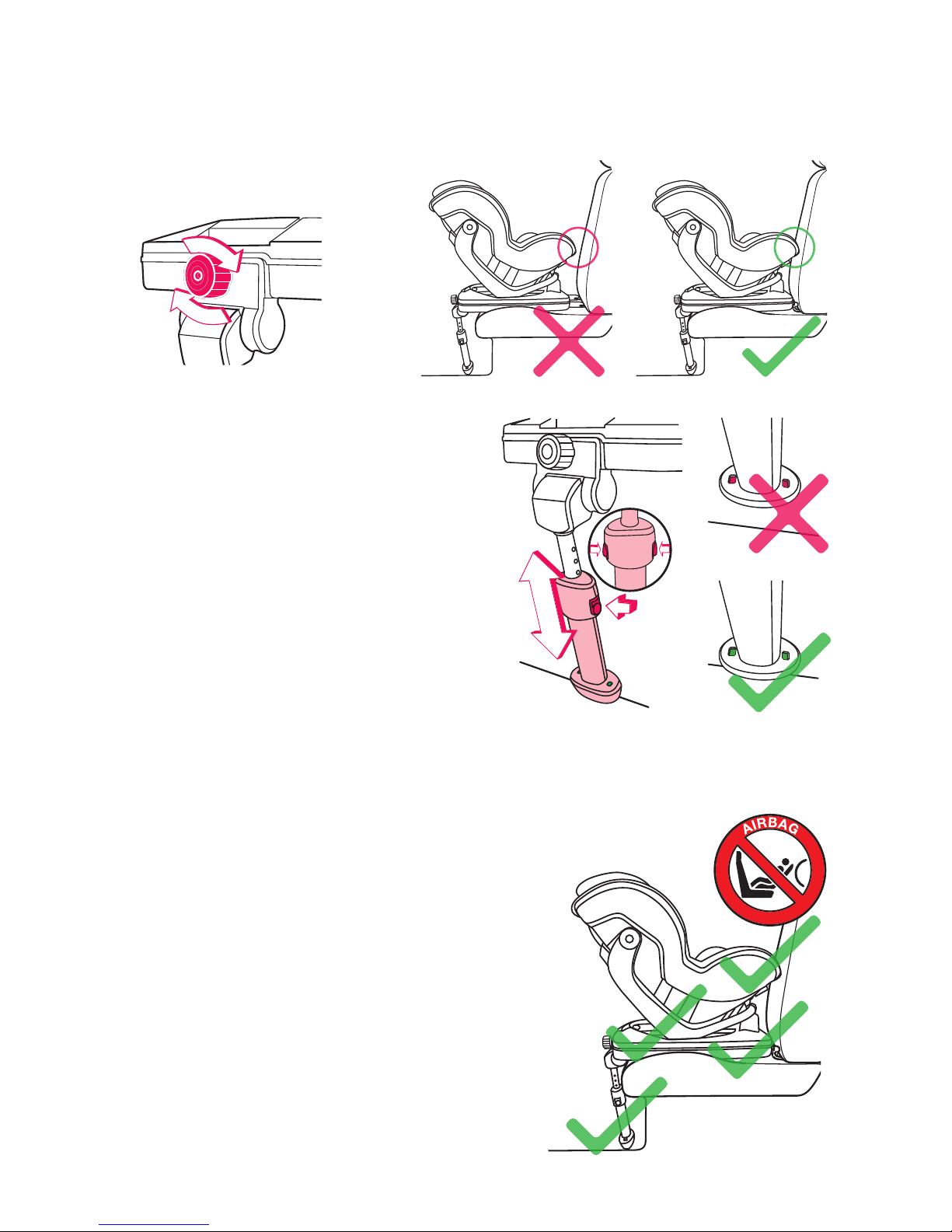 AIRBAG