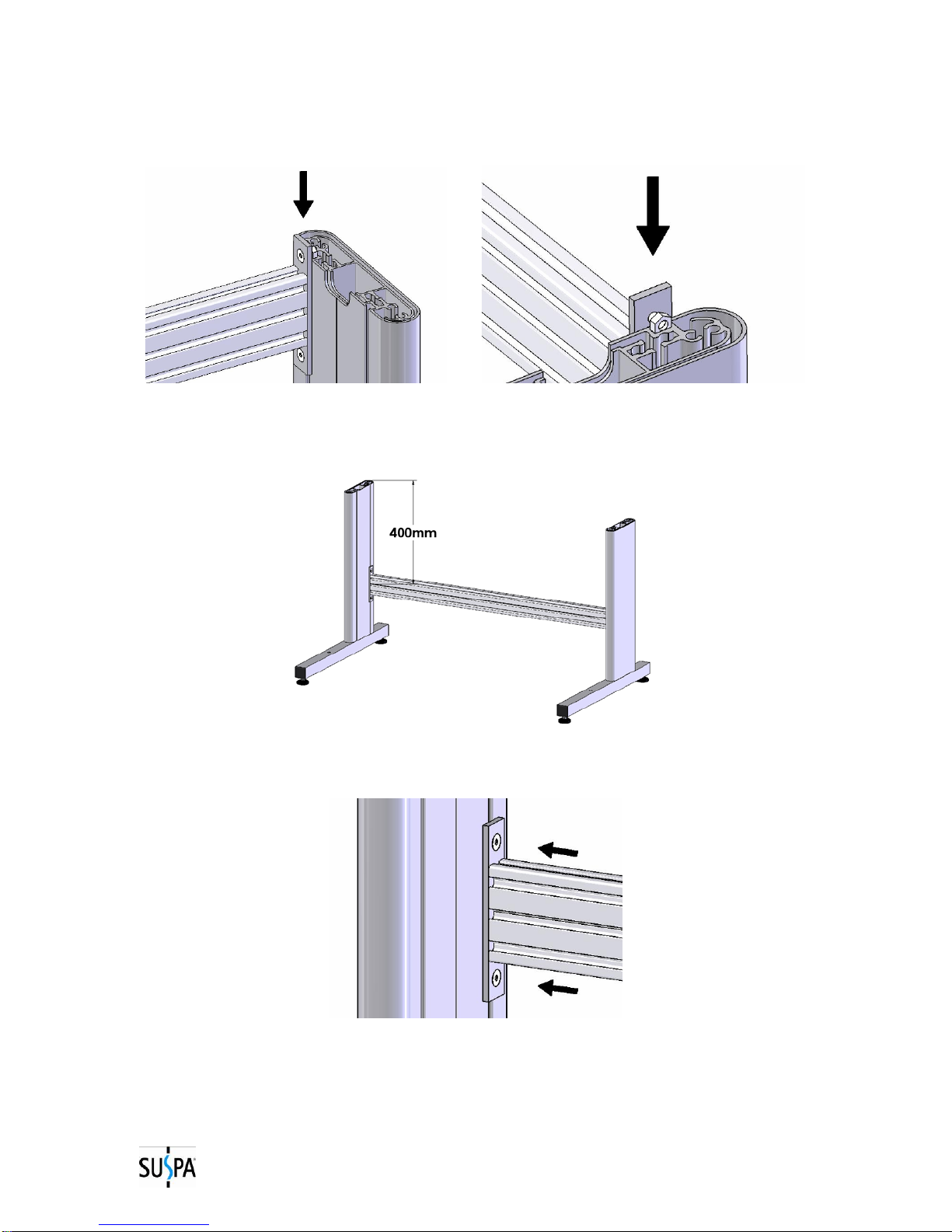 400mm

SUSPA