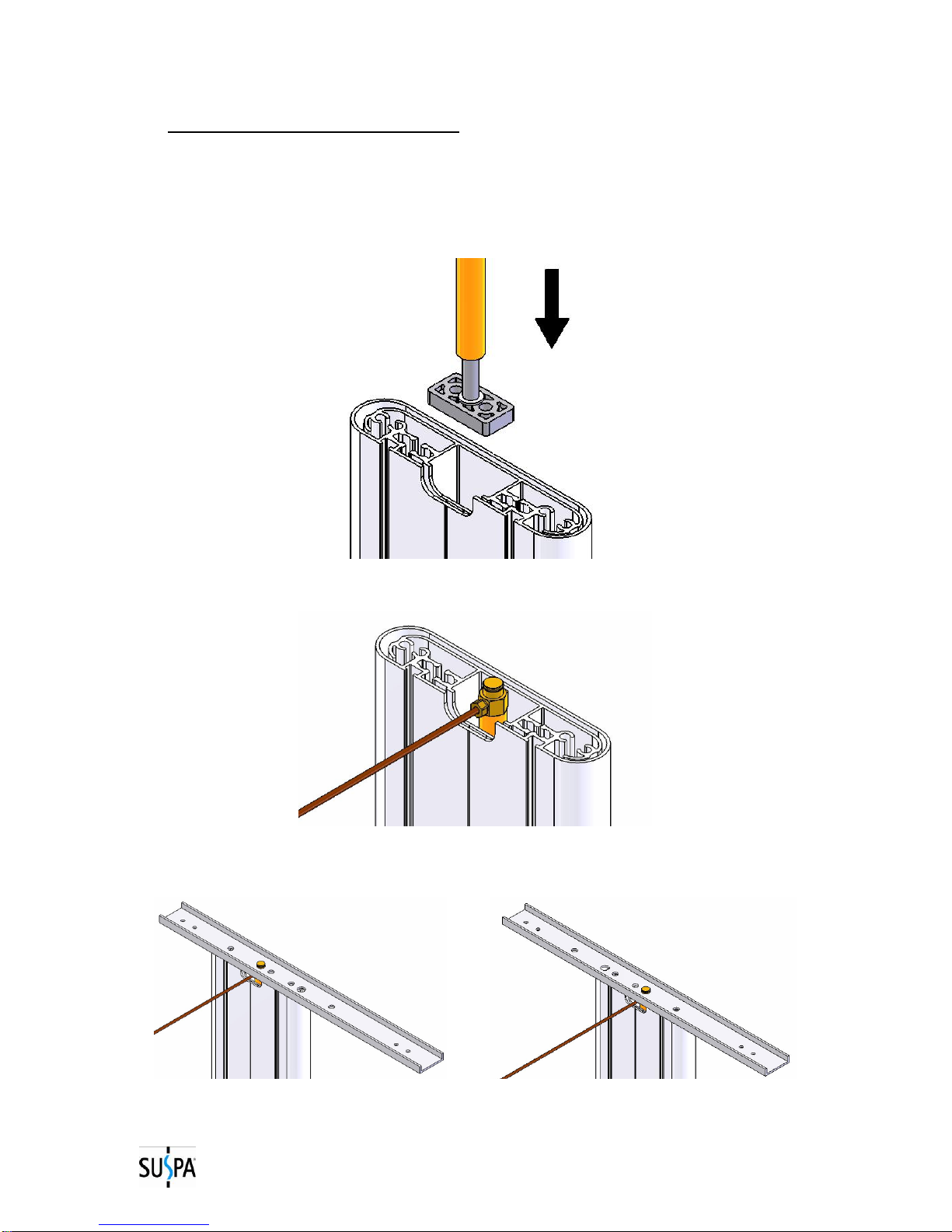 SUSPA