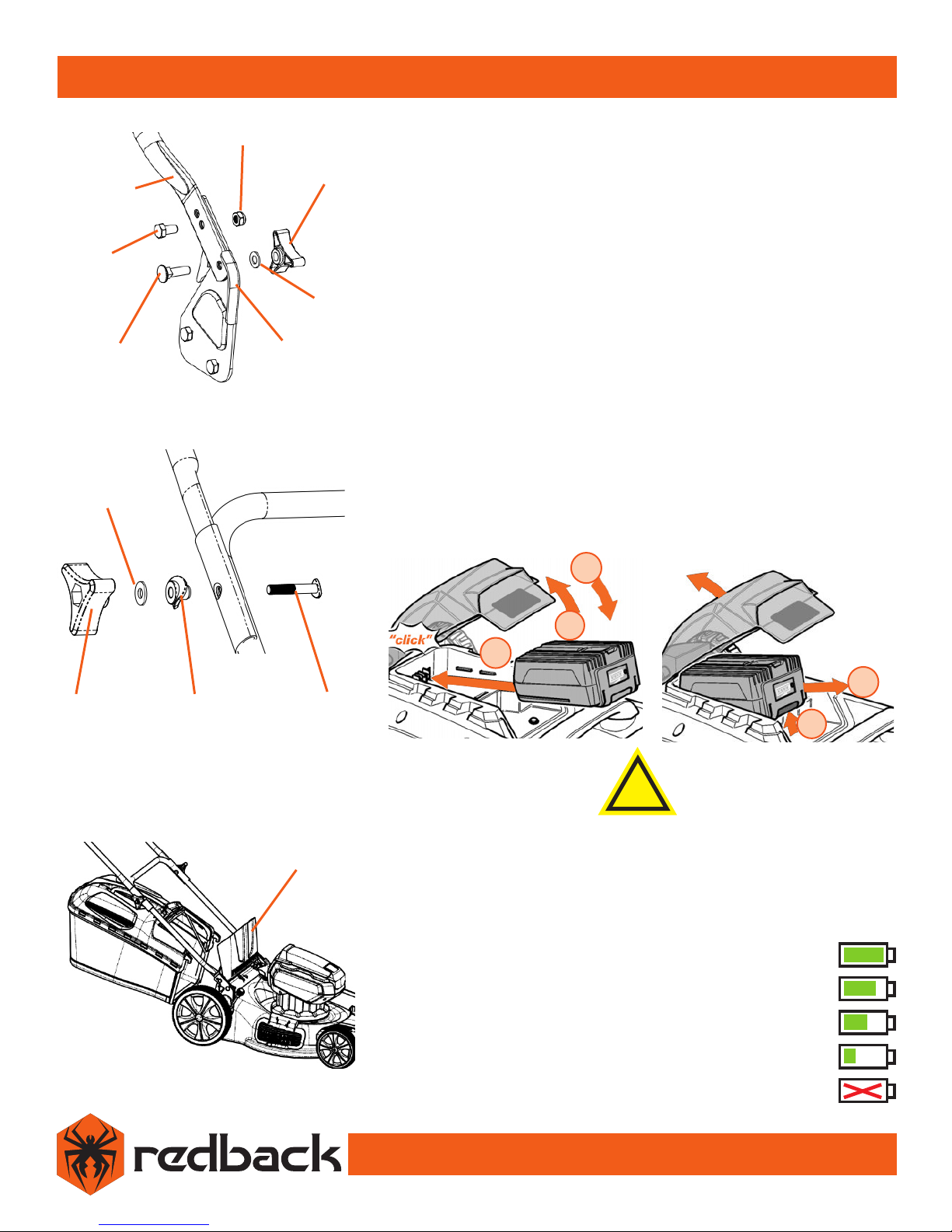 "click"

redback