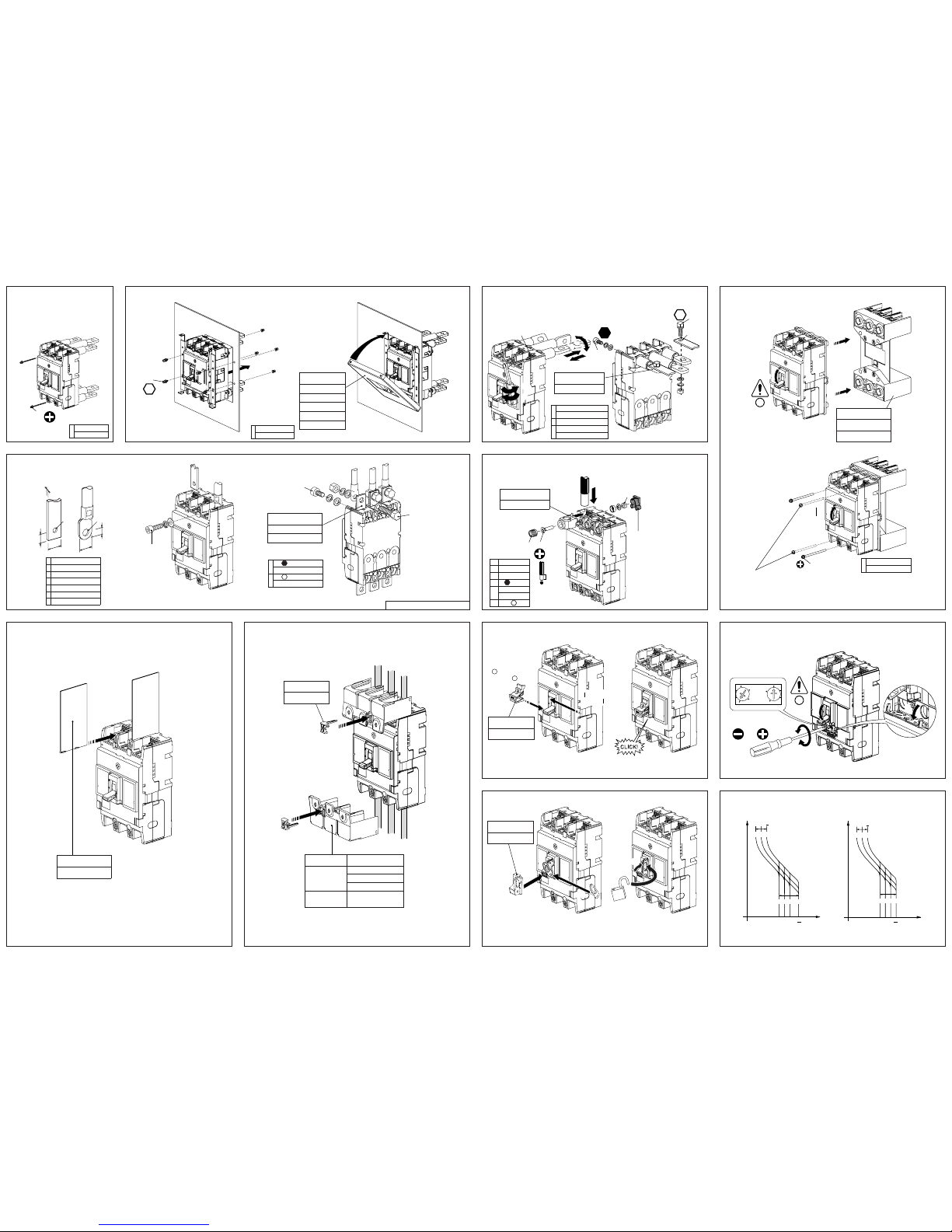 CLICK!