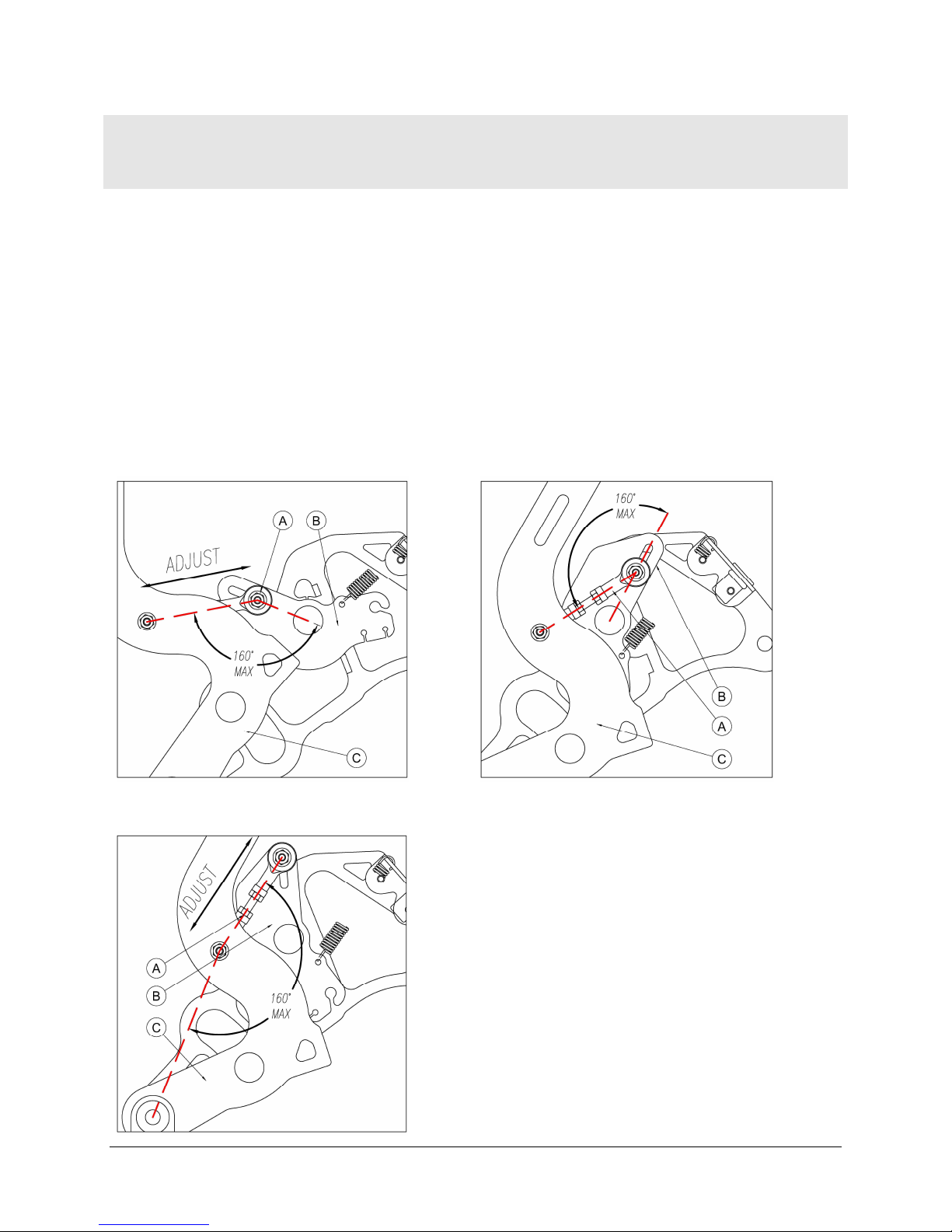 A
B
ADJUST
160°
MAX
C

160°
MAX
B
A
C

ADJUST
A
B
C
160°
MAX