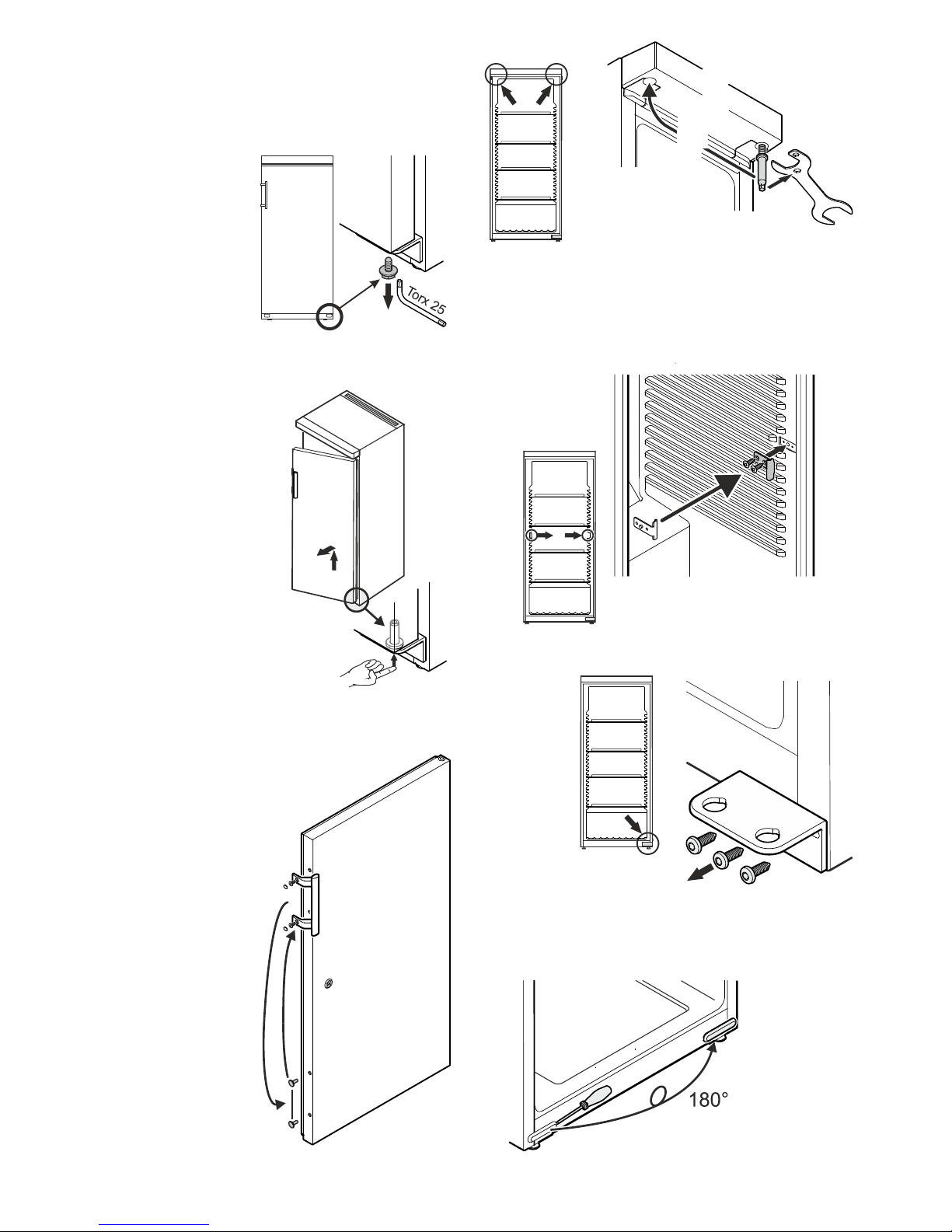 Torx 25

180°