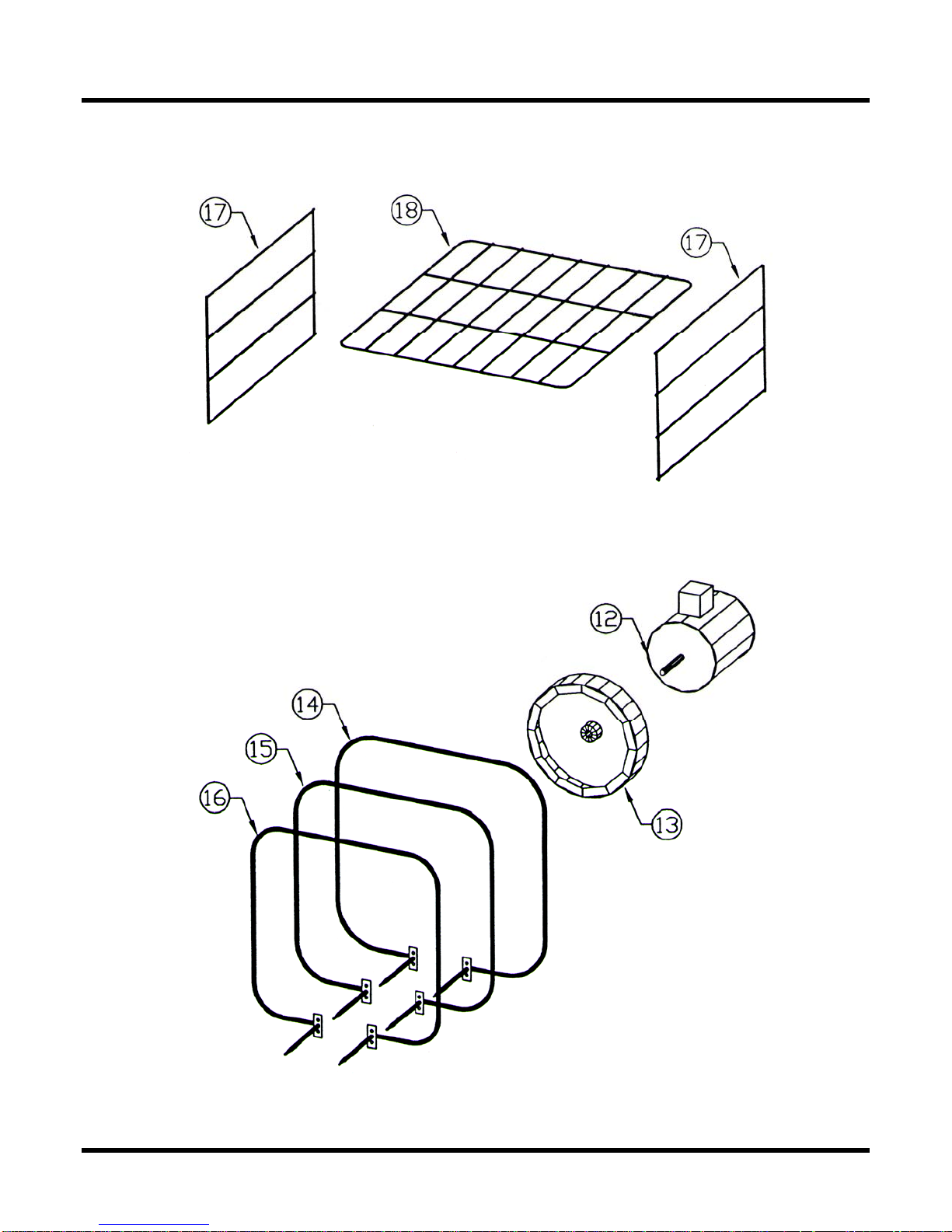 17

18

17

12

14

15

16

13