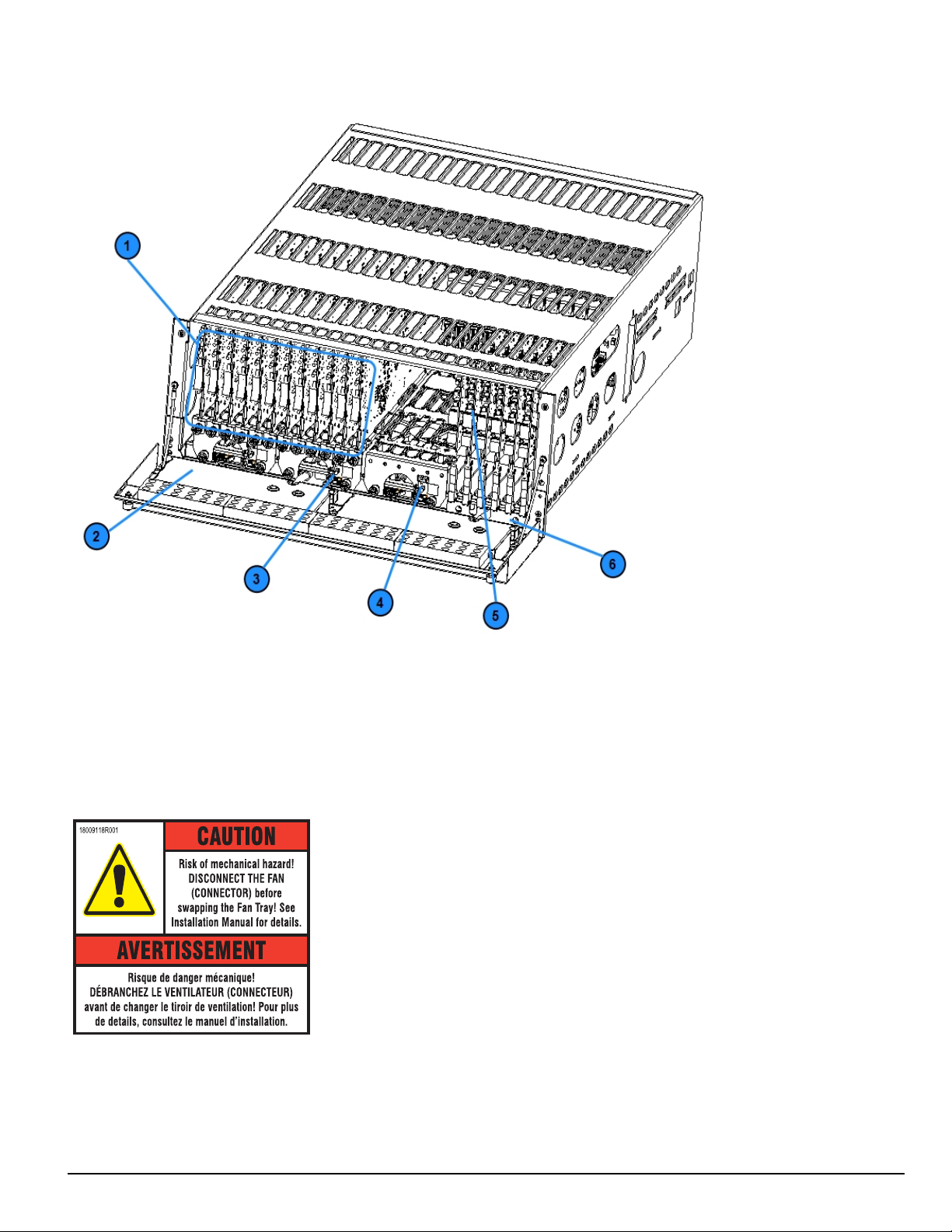 1

2

3

4

5

6

18009118R001

CAUTION

Risk of mechanical hazard! DISCONNECT THE FAN (CONNECTOR) before swapping the Fan Tray! See Installation Manual for details.

AVERTISSEMENT

Risque de danger mécanique! DÉBRANCHEZ LE VENTILATEUR (CONNECTEUR) avant de changer le tiroir de ventilation! Pour plus de details, consultez le manuel d'installation.