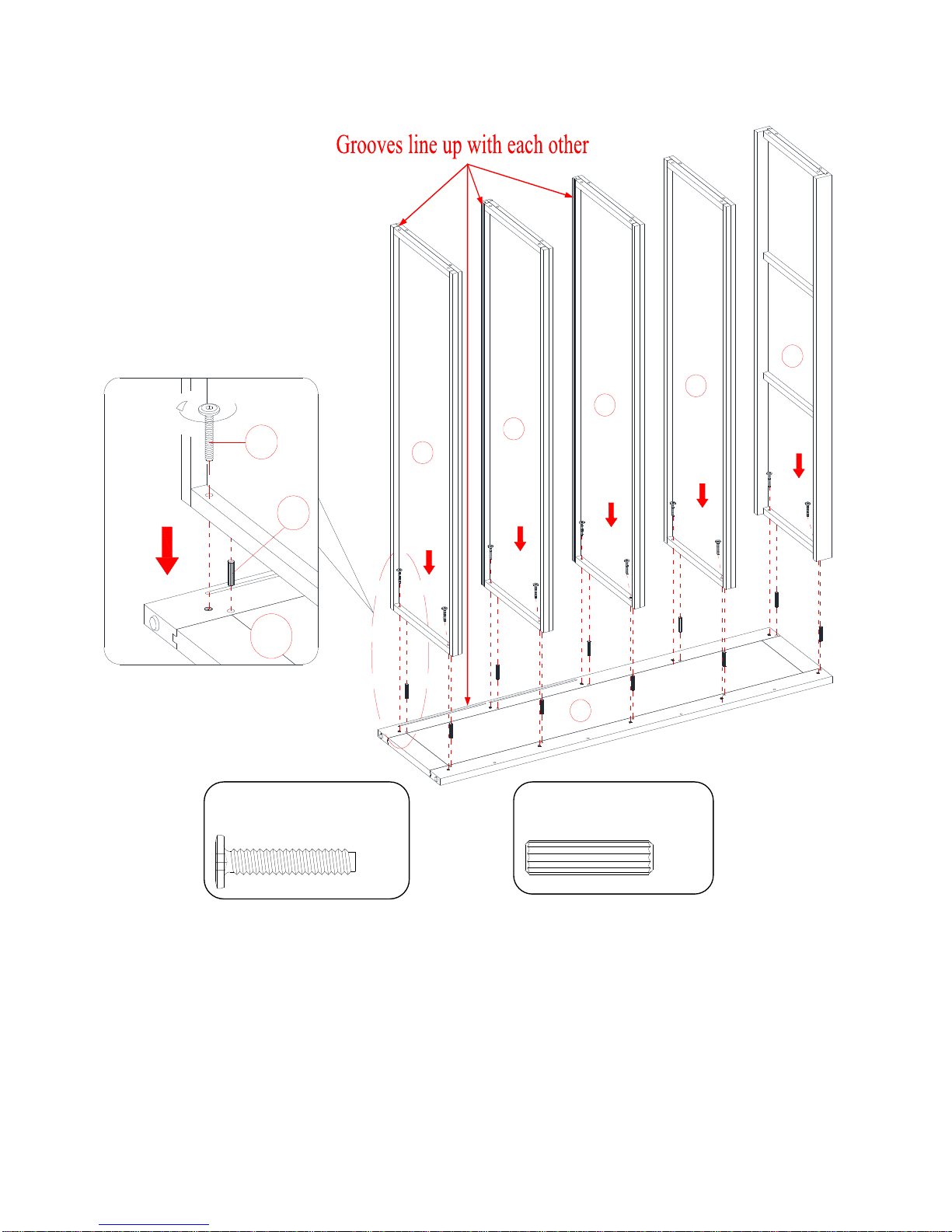 Grooves line up with each other