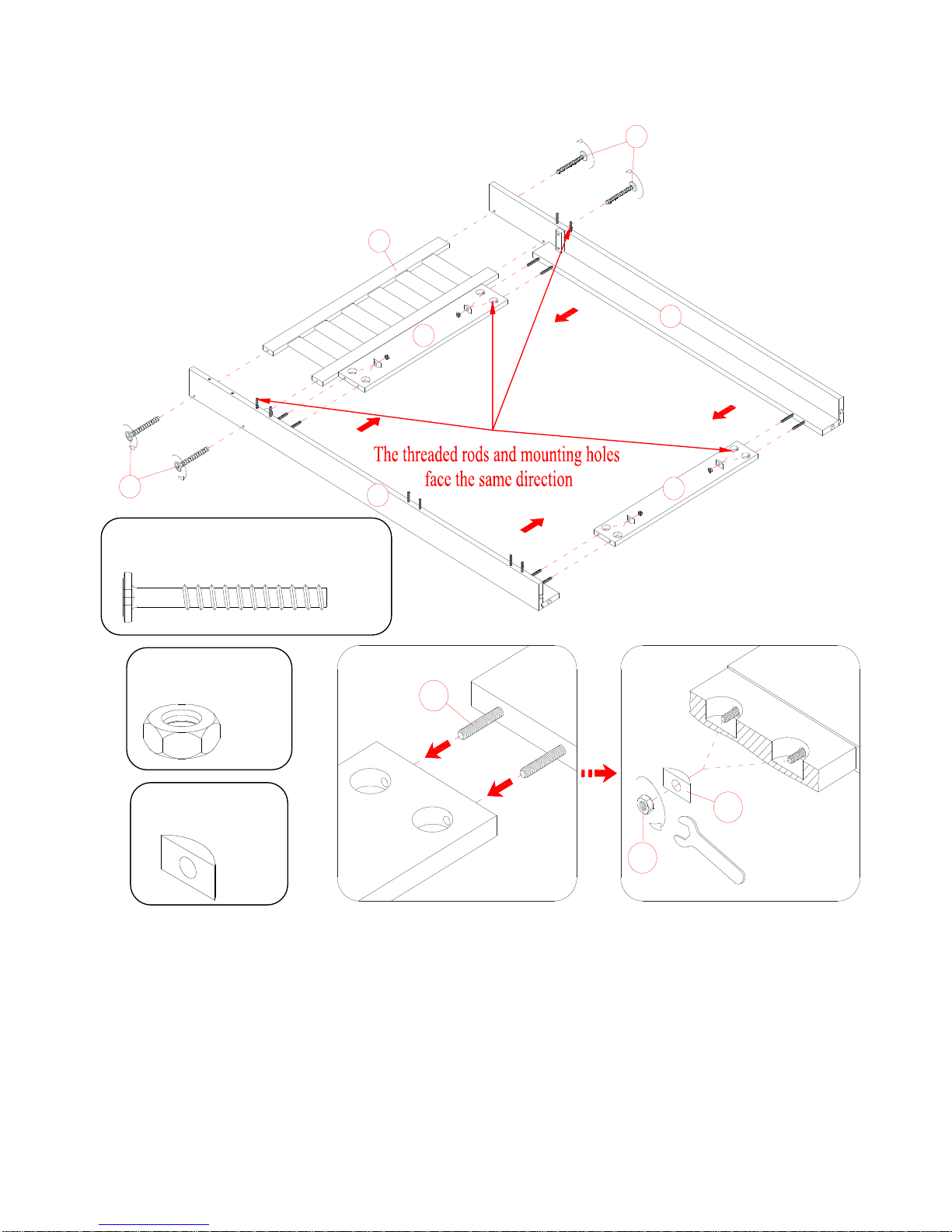 The threaded rods and mounting holes face the same direction